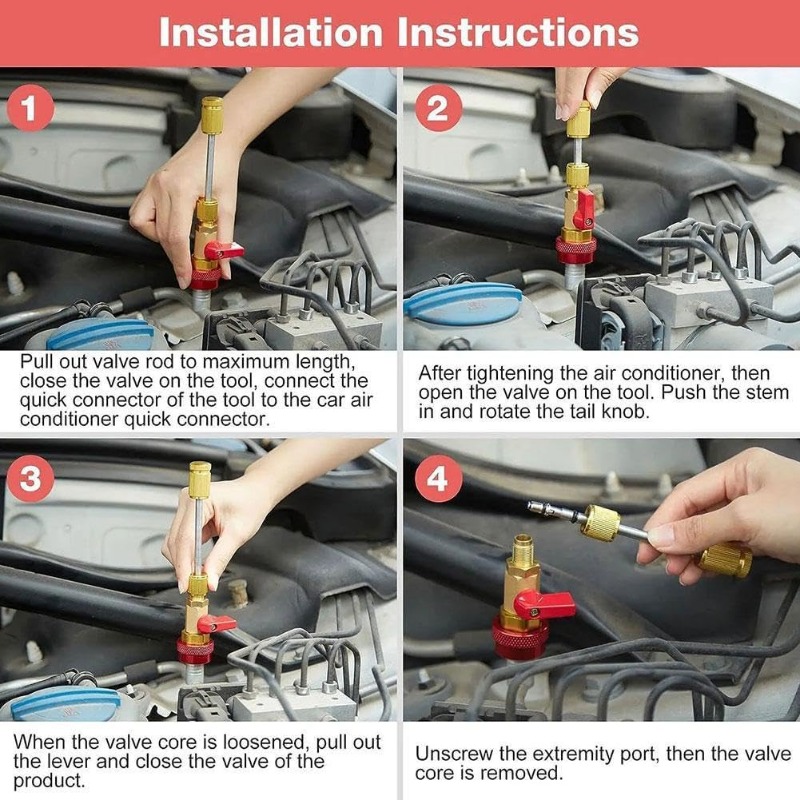 Installation Instructions

1

Pull out valve rod to maximum length, close the valve on the tool, connect the quick connector of the tool to the car air conditioner quick connector.

2

After tightening the air conditioner, then open the valve on the tool. Push the stem in and rotate the tail knob.

3

When the valve core is loosened, pull out the lever and close the valve of the product.

4

Unscrew the extremity port, then the valve core is removed.