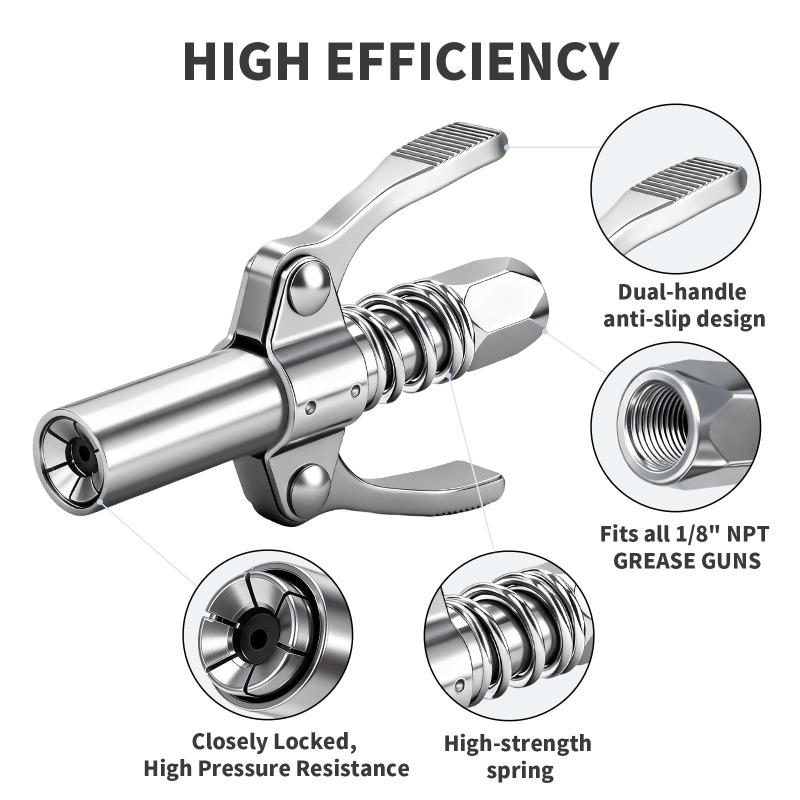 HIGH EFFICIENCY

Dual-handle anti-slip design

Fits all 1/8" NPT GREASE GUNS

Closely Locked, High Pressure Resistance

High-strength spring