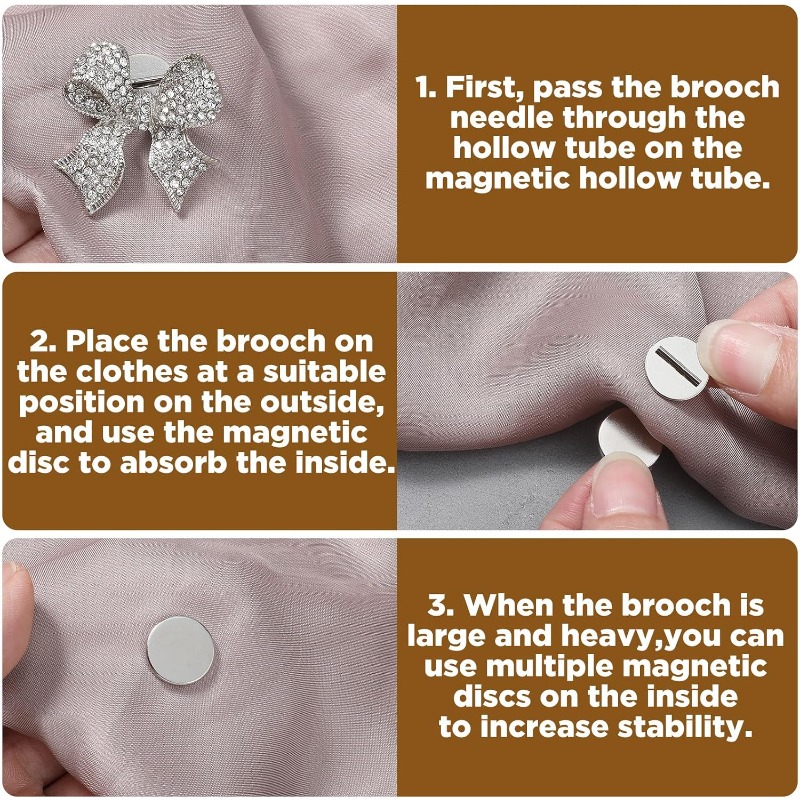 1. First, pass the brooch needle through the hollow tube on the magnetic hollow tube.

2. Place the brooch on the clothes at a suitable position on the outside, and use the magnetic disc to absorb the inside.

3. When the brooch is large and heavy,you can use multiple magnetic discs on the inside to increase stability.