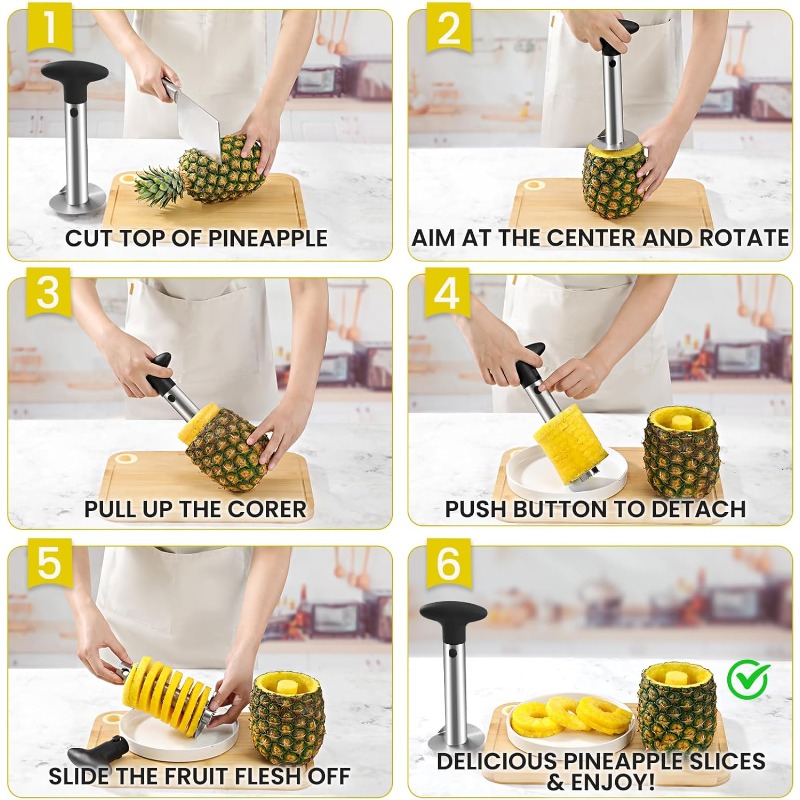 1
CUT TOP OF PINEAPPLE

2
AIM AT THE CENTER AND ROTATE

3
PULL UP THE CORER

4
PUSH BUTTON TO DETACH

5
SLIDE THE FRUIT FLESH OFF

6
DELICIOUS PINEAPPLE SLICES & ENJOY!