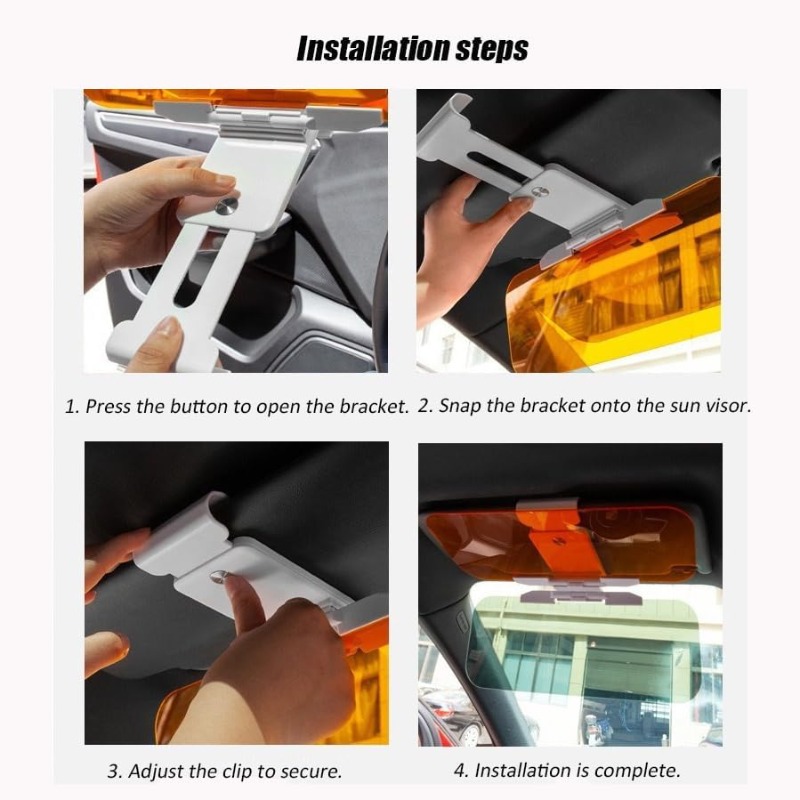 Installation steps

1. Press the button to open the bracket.

2. Snap the bracket onto the sun visor.

3. Adjust the clip to secure.

4. Installation is complete.