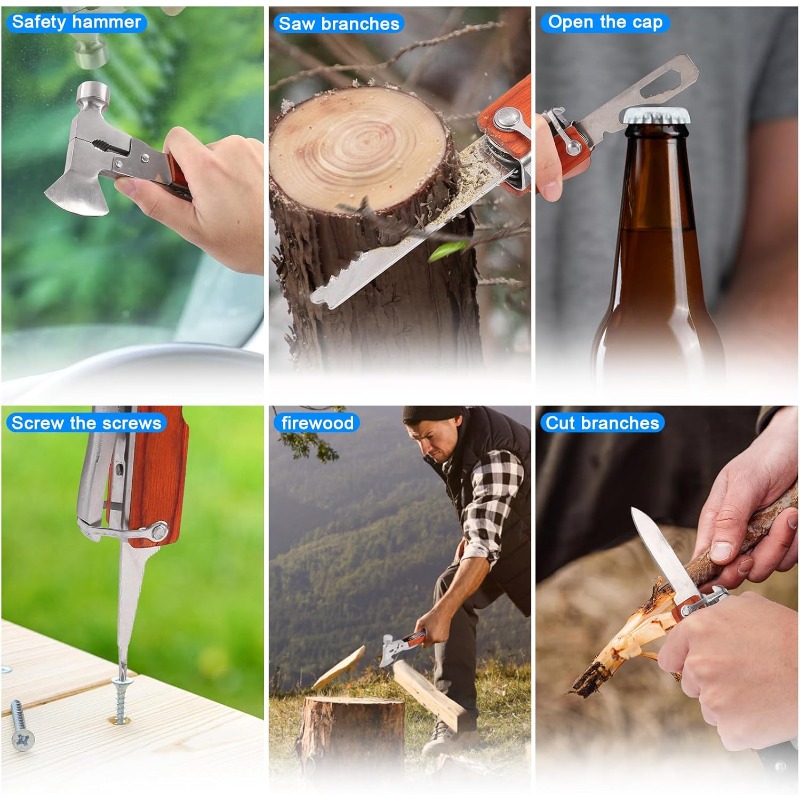 Safety hammer

Saw branches

Open the cap

Screw the screws

firewood

Cut branches