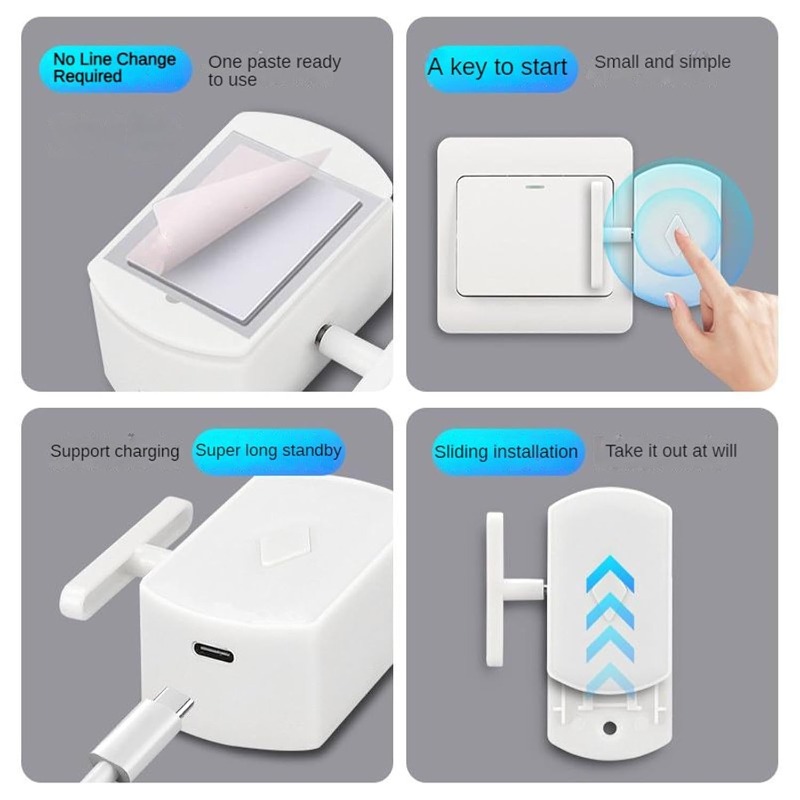 No Line Change Required

One paste ready to use

A key to start

Small and simple

Support charging

Super long standby

Sliding installation

Take it out at will