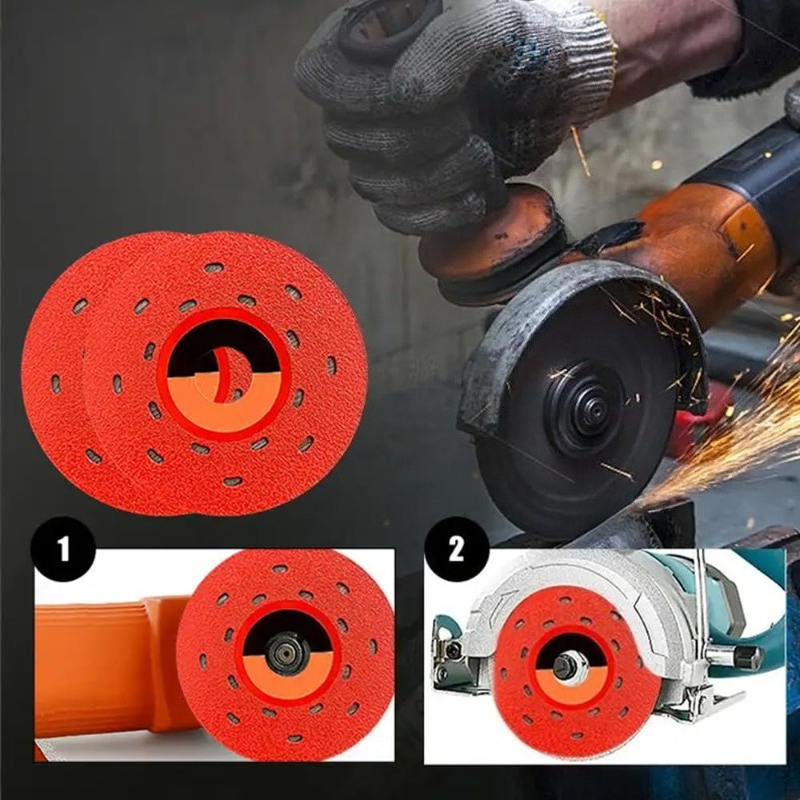 1

2