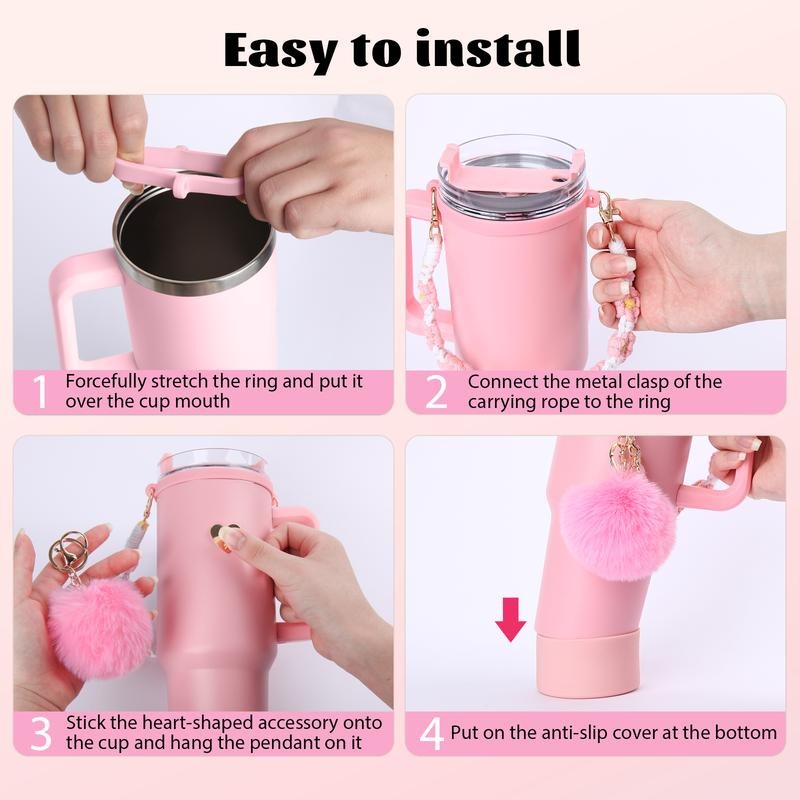 Easy to install

1 Forcefully stretch the ring and put it over the cup mouth

2 Connect the metal clasp of the carrying rope to the ring

3 Stick the heart-shaped accessory onto the cup and hang the pendant on it

4 Put on the anti-slip cover at the bottom