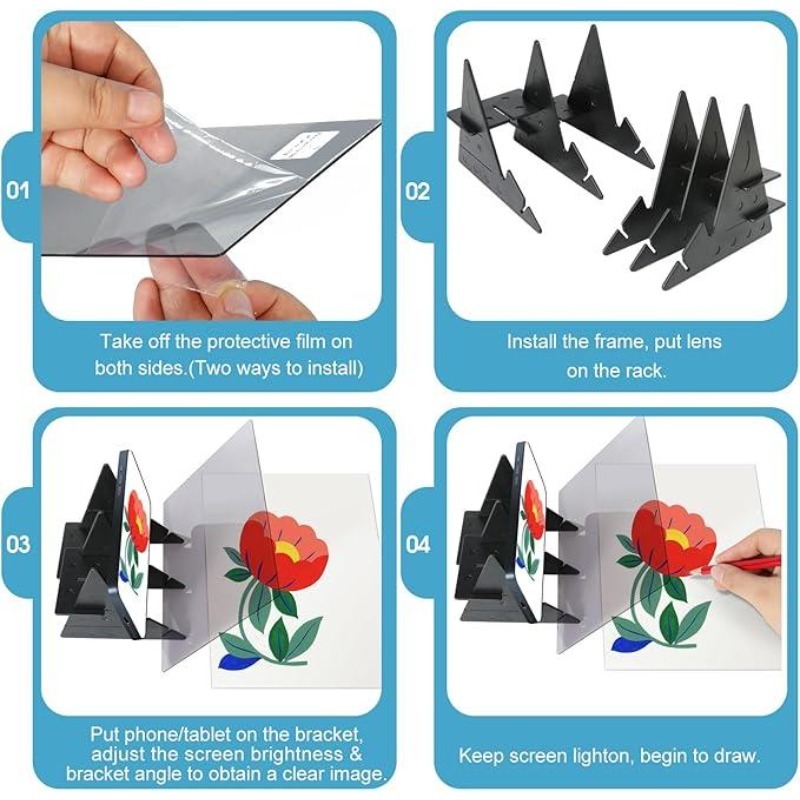 01

Take off the protective film on both sides.(Two ways to install)

02

Install the frame, put lens on the rack.

03

Put phone/tablet on the bracket, adjust the screen brightness & bracket angle to obtain a clear image.

04

Keep screen lighton, begin to draw.