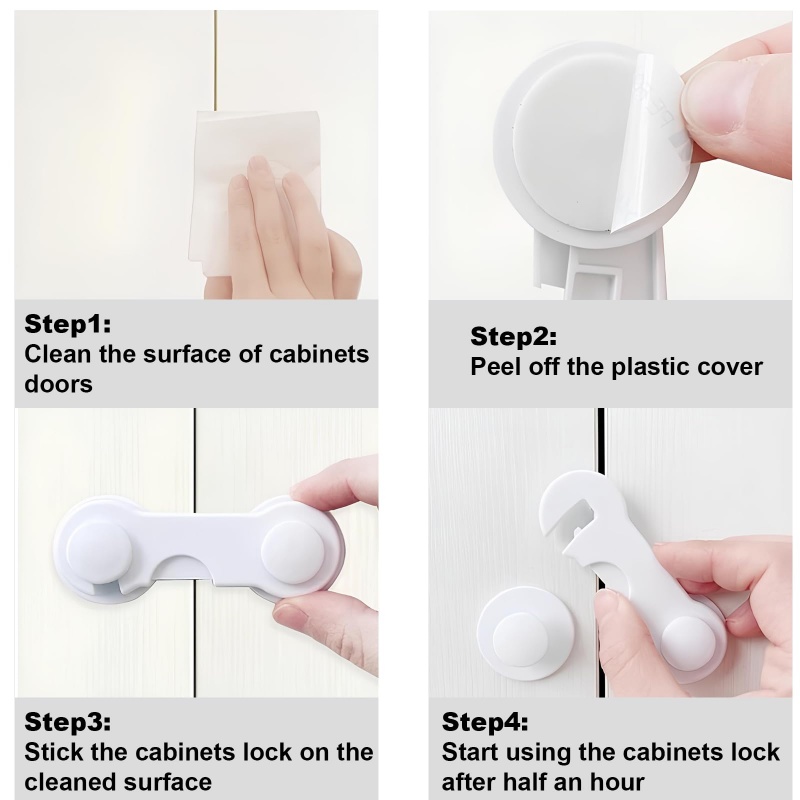 Step1:
Clean the surface of cabinets doors

Step2:
Peel off the plastic cover

Step3:
Stick the cabinets lock on the cleaned surface

Step4:
Start using the cabinets lock after half an hour