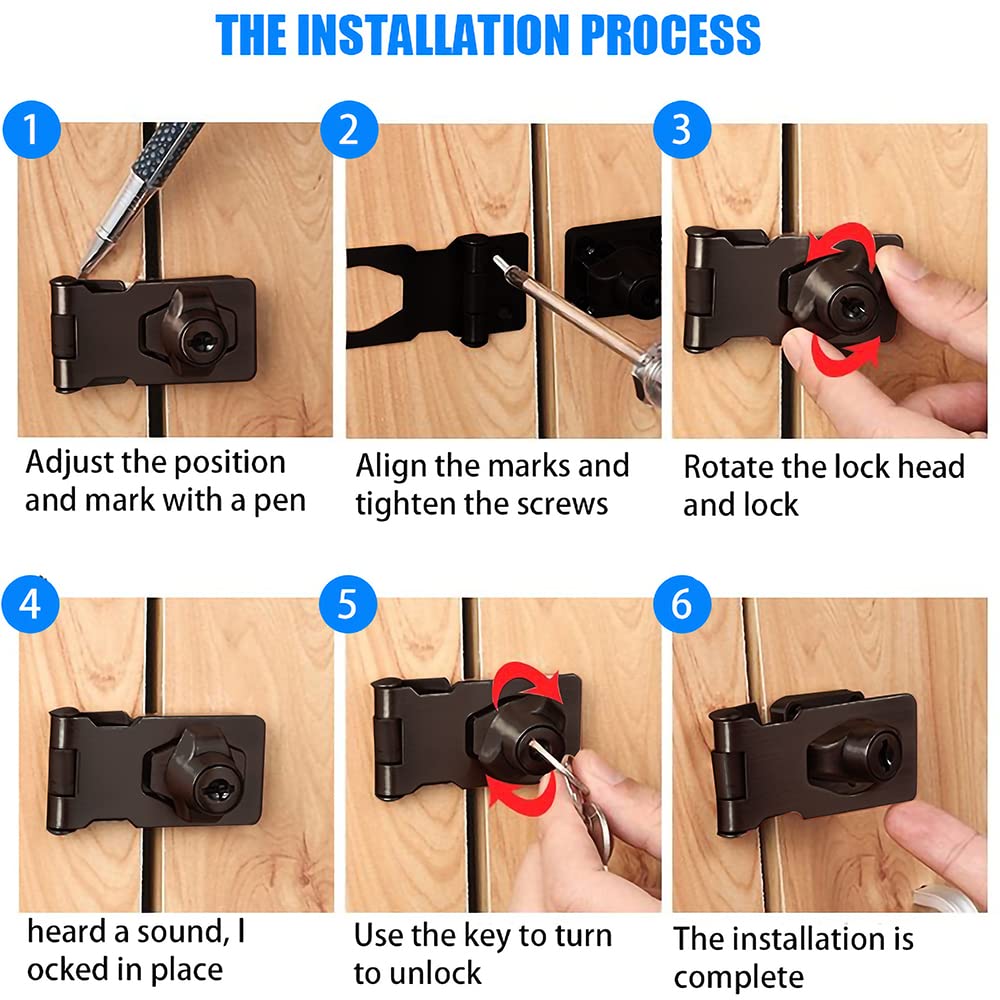 THE INSTALLATION PROCESS

1

Adjust the position and mark with a pen

2

Align the marks and tighten the screws

3

Rotate the lock head and lock

4

heard a sound, I ocked in place

5

Use the key to turn to unlock

6

The installation is complete