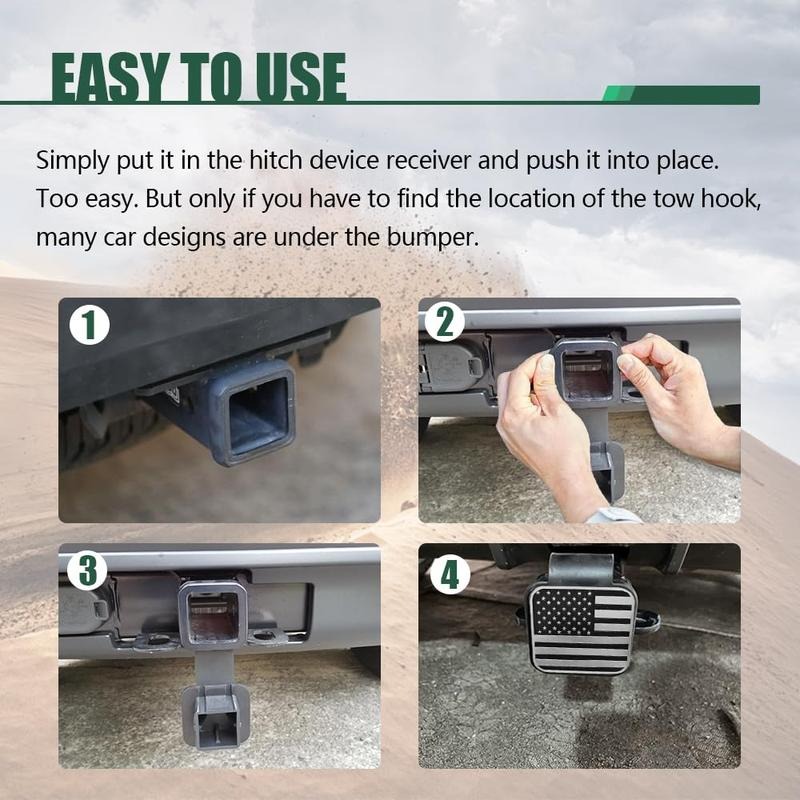 EASY TO USE

Simply put it in the hitch device receiver and push it into place. Too easy. But only if you have to find the location of the tow hook, many car designs are under the bumper.

1

2

3

4