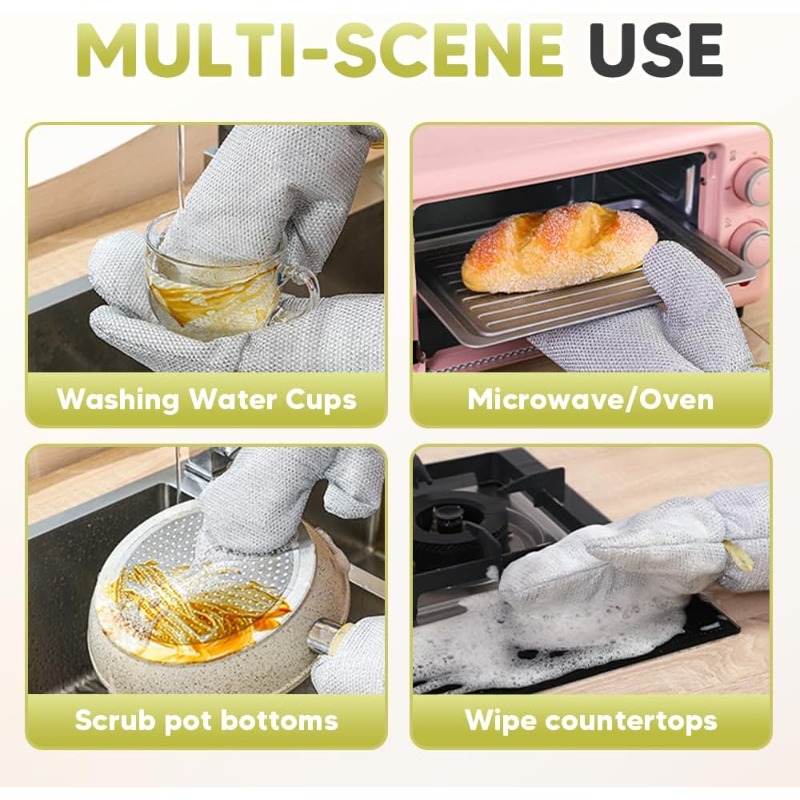 MULTI-SCENE USE

Washing Water Cups

Microwave/Oven

Scrub pot bottoms

Wipe countertops