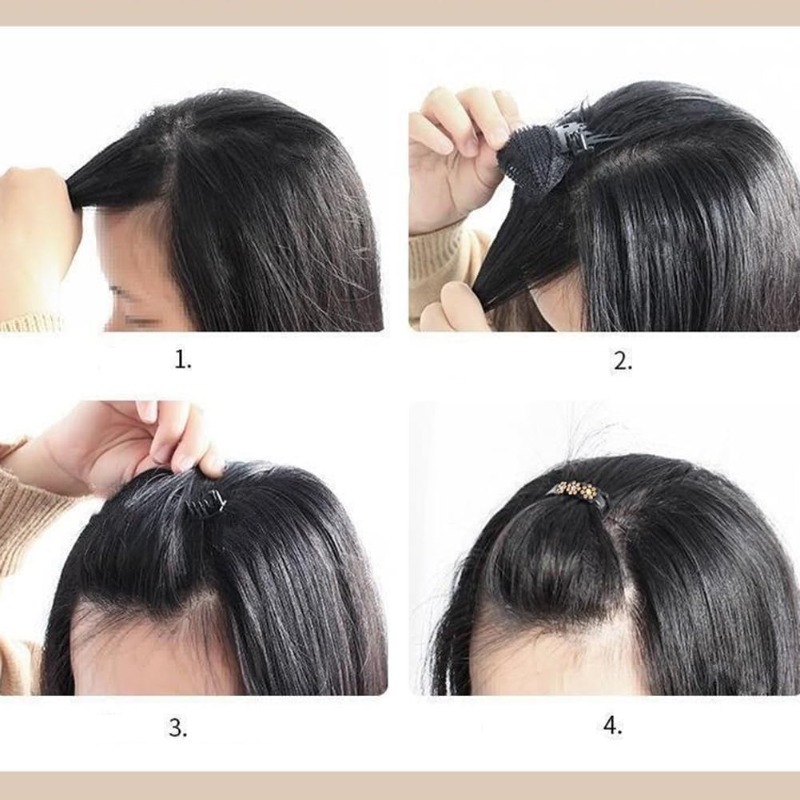 1.

2.

3.

4.