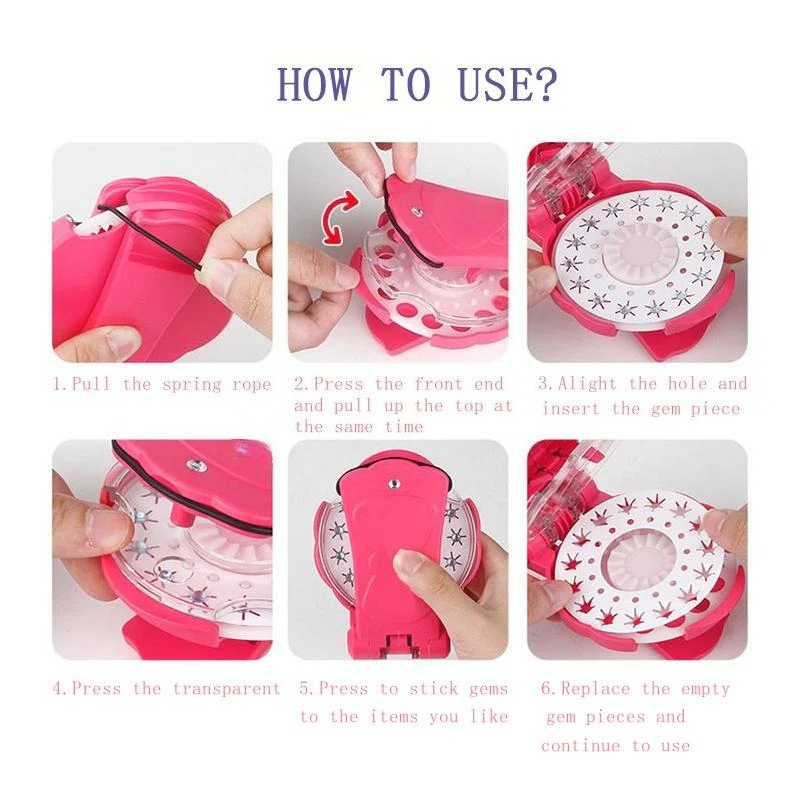 HOW TO USE?

1.Pull the spring rope

2.Press the front end and pull up the top at the same time

3.Alight the hole and insert the gem piece

4.Press the transparent

5.Press to stick gems to the items you like

6.Replace the empty gem pieces and continue to use