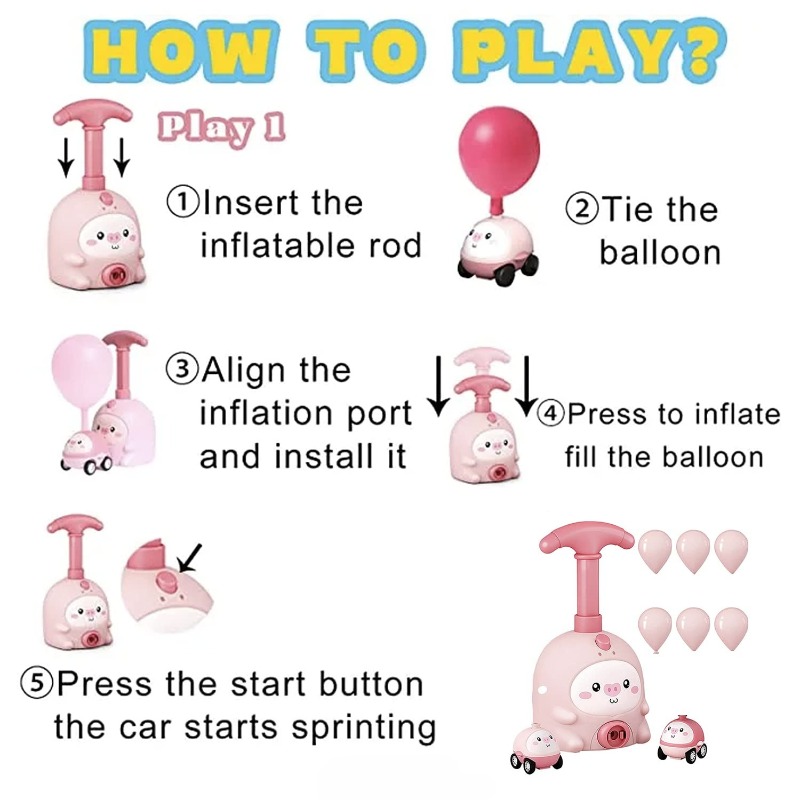 HOW TO PLAY?

Play 1

①Insert the inflatable rod

②Tie the balloon

③Align the inflation port and install it

④Press to inflate fill the balloon

⑤Press the start button the car starts sprinting