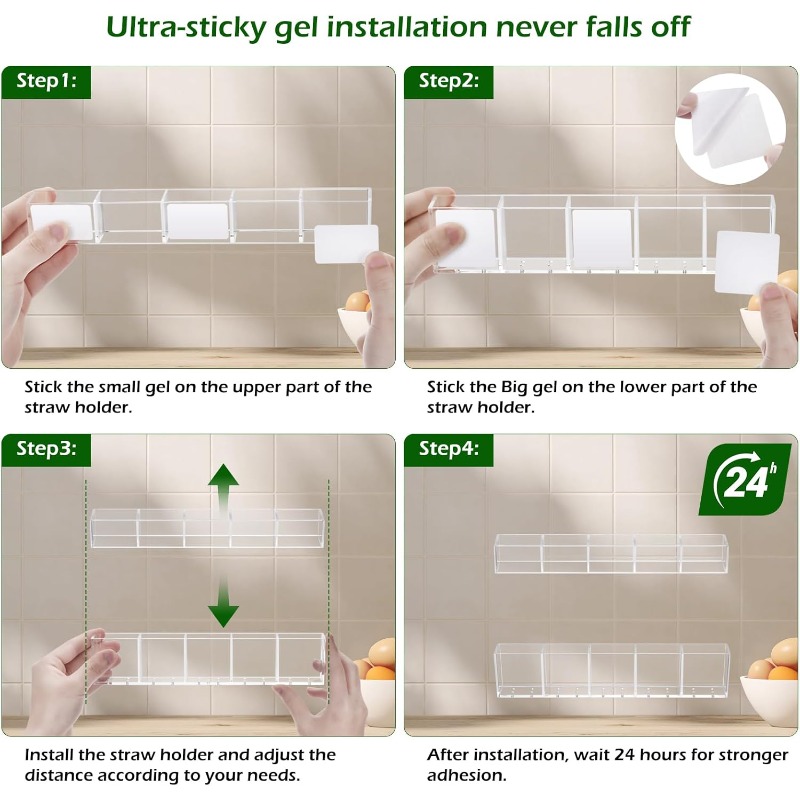 Ultra-sticky gel installation never falls off

Step1:

Stick the small gel on the upper part of the straw holder.

Step2:

Stick the Big gel on the lower part of the straw holder.

Step3:

Install the straw holder and adjust the distance according to your needs.

Step4:

24h

After installation, wait 24 hours for stronger adhesion.