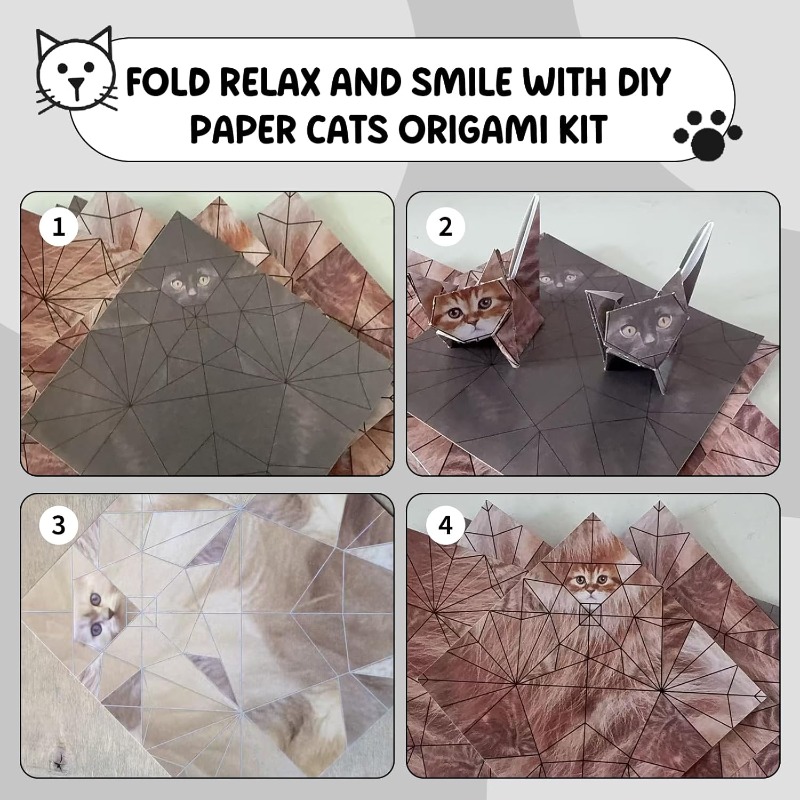 FOLD RELAX AND SMILE WITH DIY PAPER CATS ORIGAMI KIT

1

2

3

4