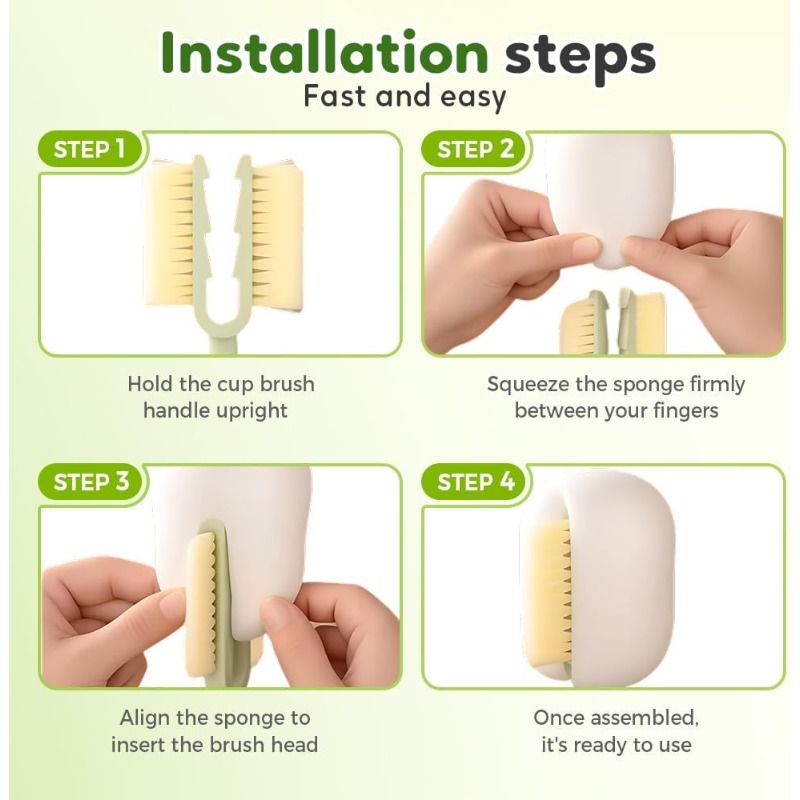 Installation steps
Fast and easy

STEP 1

Hold the cup brush handle upright

STEP 2

Squeeze the sponge firmly between your fingers

STEP 3

Align the sponge to insert the brush head

STEP 4

Once assembled, it's ready to use