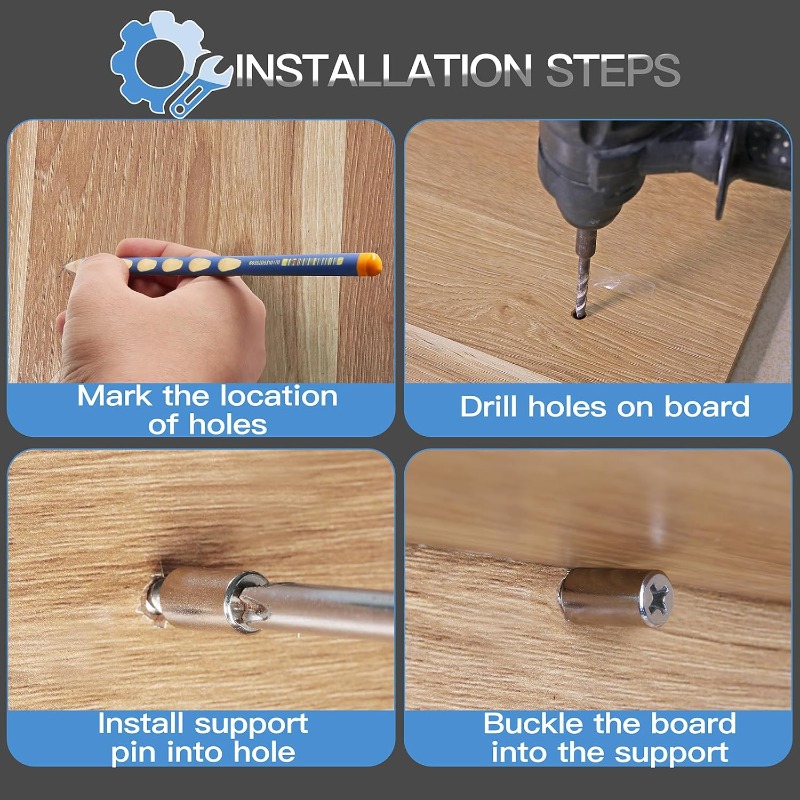 INSTALLATION STEPS

Mark the location of holes

Drill holes on board

Install support pin into hole

Buckle the board into the support