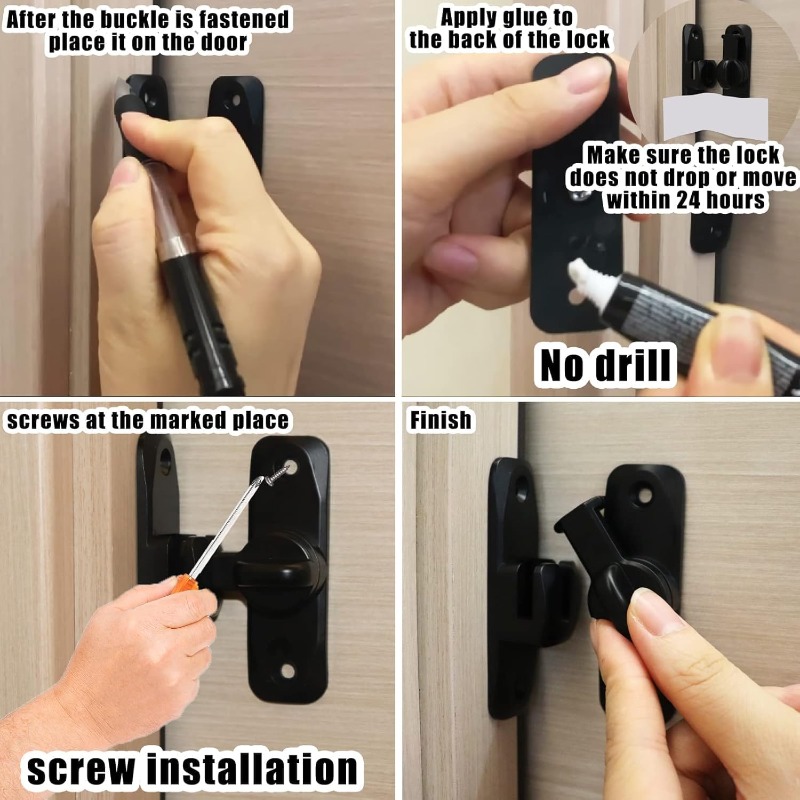 After the buckle is fastened place it on the door

Apply glue to the back of the lock

Make sure the lock does not drop or move within 24 hours

No drill

screws at the marked place

screw installation

Finish