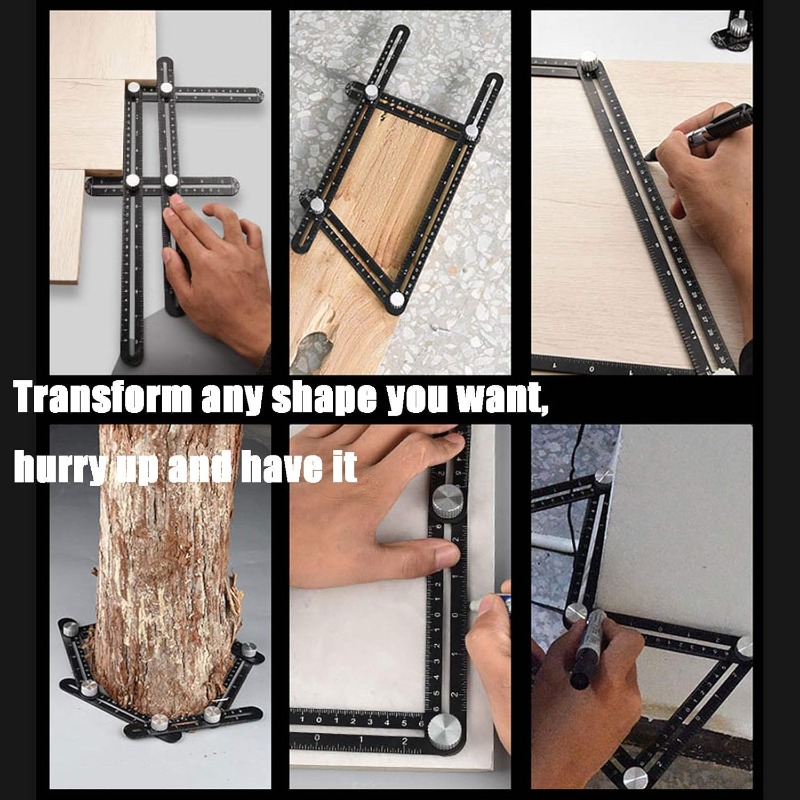 Transform any shape you want,

hurry up and have it