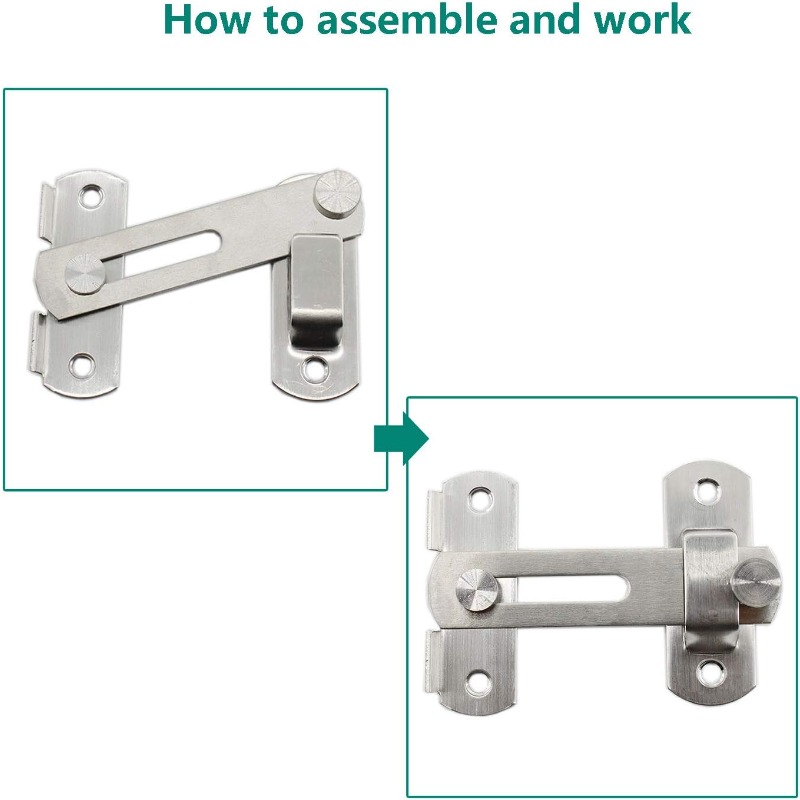 How to assemble and work