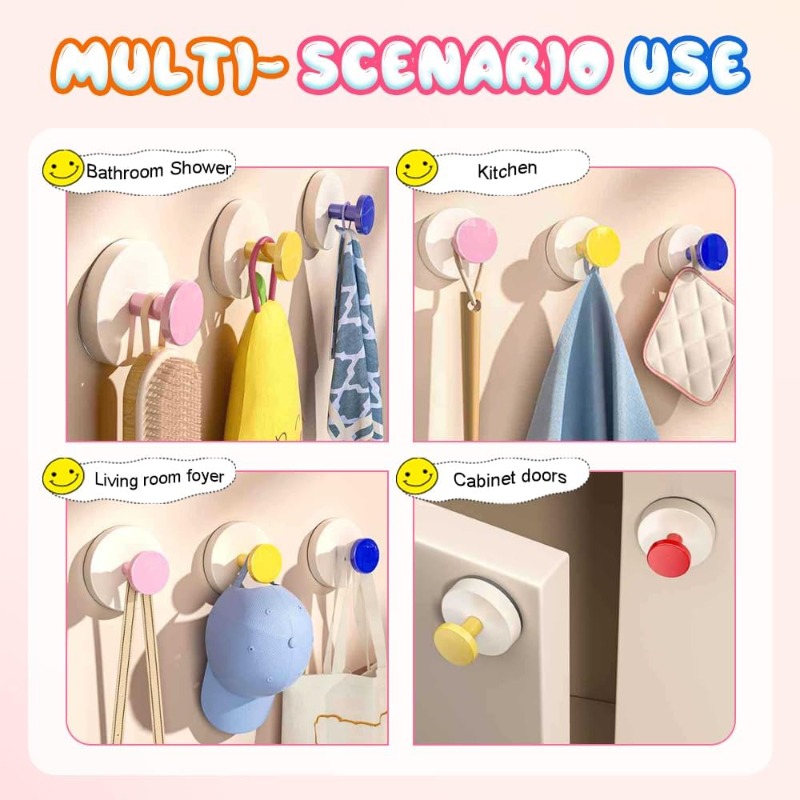 MULTI- SCENARIO USE

Bathroom Shower

Kitchen

Living room foyer

Cabinet doors