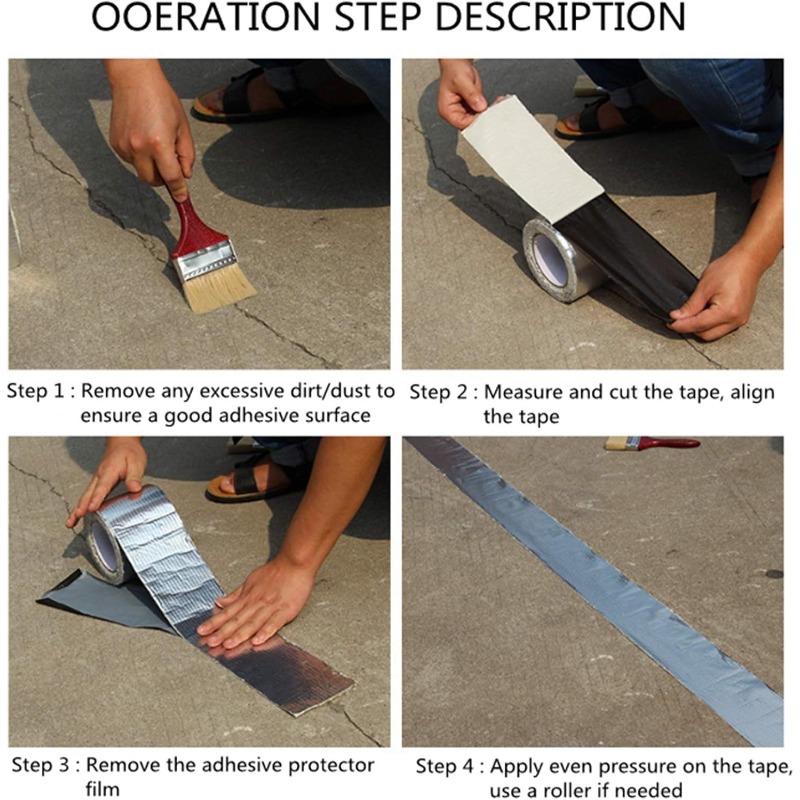 OOERATION STEP DESCRIPTION

Step 1 : Remove any excessive dirt/dust to ensure a good adhesive surface

Step 2 : Measure and cut the tape, align the tape

Step 3 : Remove the adhesive protector film

Step 4 : Apply even pressure on the tape, use a roller if needed