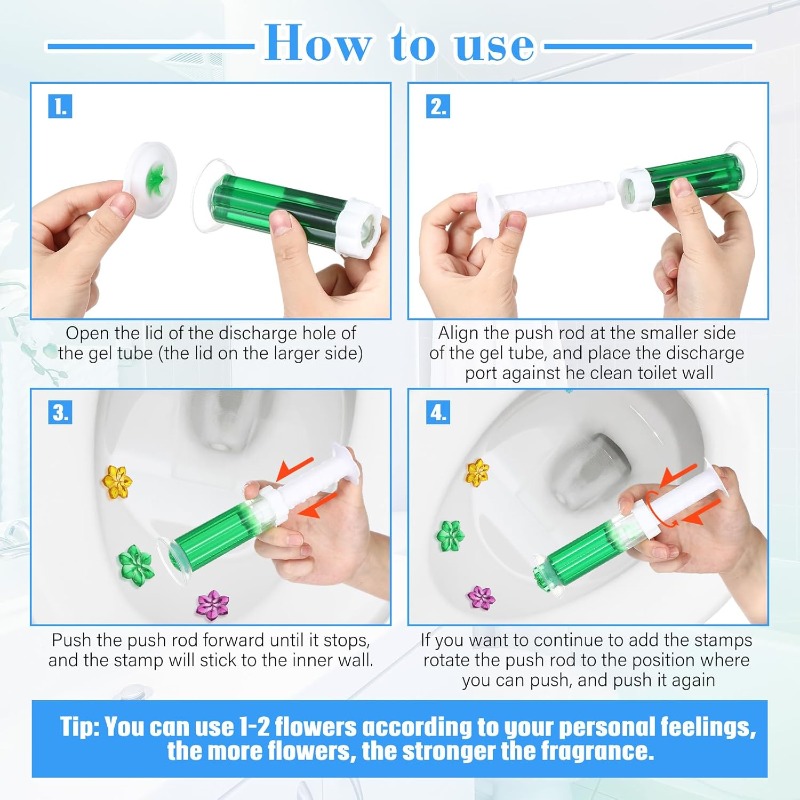 How to use

1.

Open the lid of the discharge hole of the gel tube (the lid on the larger side)

2.

Align the push rod at the smaller side of the gel tube, and place the discharge port against he clean toilet wall

3.

Push the push rod forward until it stops, and the stamp will stick to the inner wall.

4.

If you want to continue to add the stamps rotate the push rod to the position where you can push, and push it again

Tip: You can use 1-2 flowers according to your personal feelings, the more flowers, the stronger the fragrance.