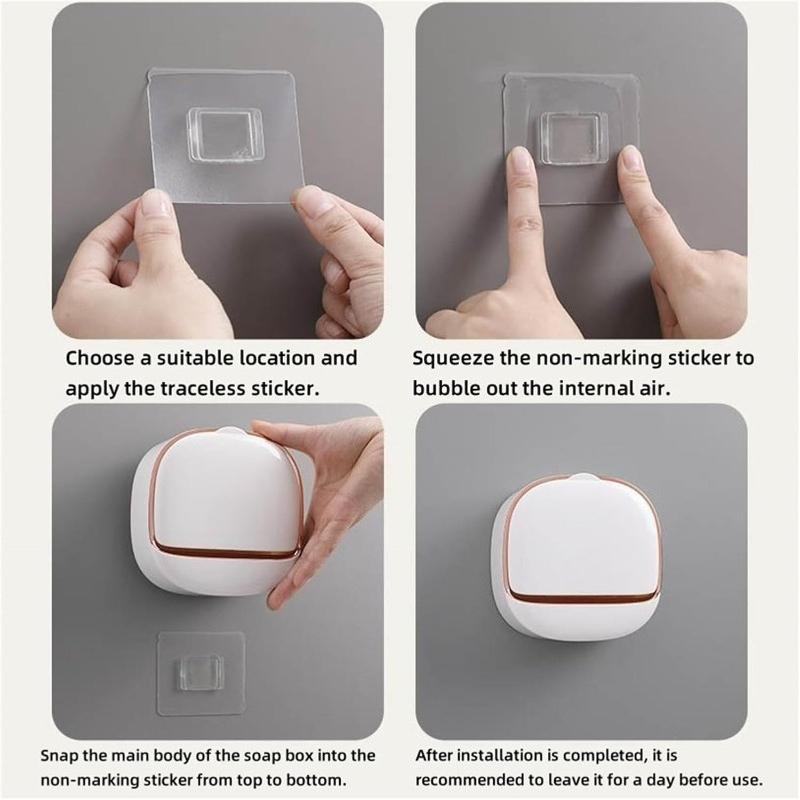 Choose a suitable location and apply the traceless sticker.

Squeeze the non-marking sticker to bubble out the internal air.

Snap the main body of the soap box into the non-marking sticker from top to bottom.

After installation is completed, it is recommended to leave it for a day before use.