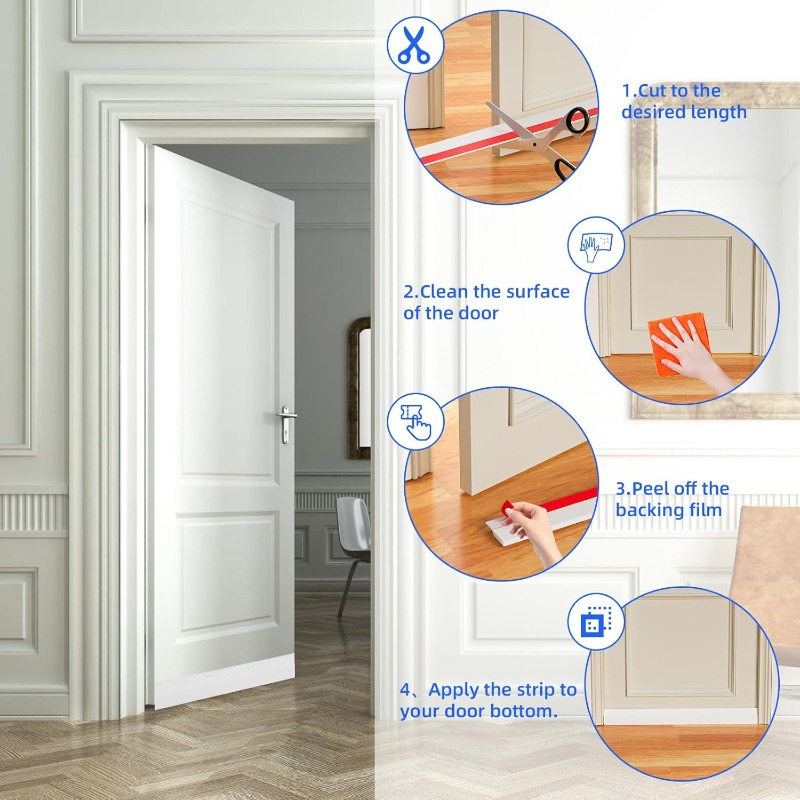 1.Cut to the desired length

2.Clean the surface of the door

3.Peel off the backing film

4、Apply the strip to your door bottom.