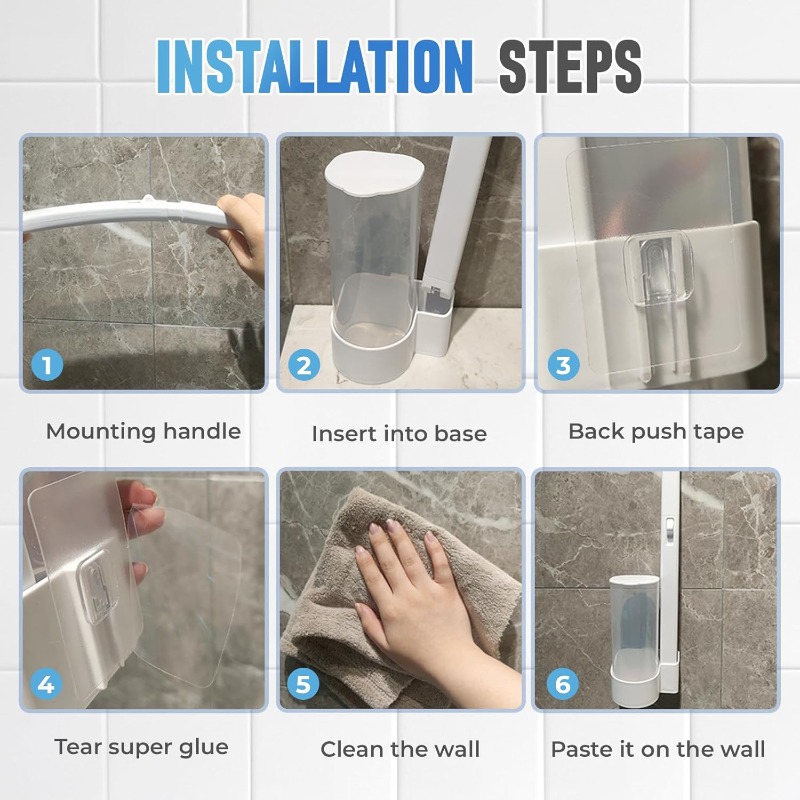 INSTALLATION STEPS

1

Mounting handle

2

Insert into base

3

Back push tape

4

Tear super glue

5

Clean the wall

6

Paste it on the wall