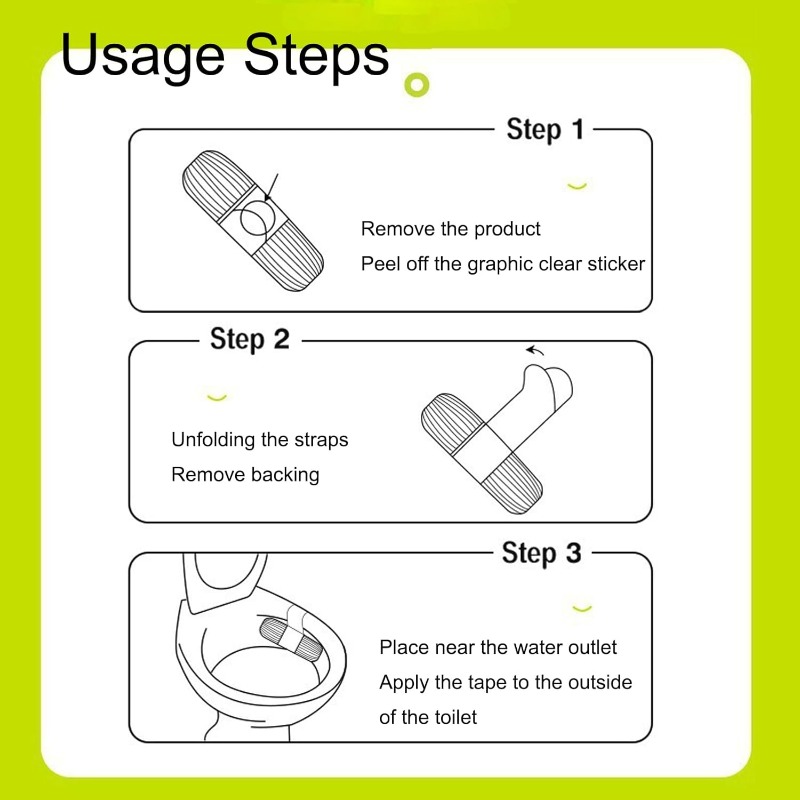 Usage Steps

Step 1

Remove the product
Peel off the graphic clear sticker

Step 2

Unfolding the straps
Remove backing

Step 3

Place near the water outlet
Apply the tape to the outside of the toilet