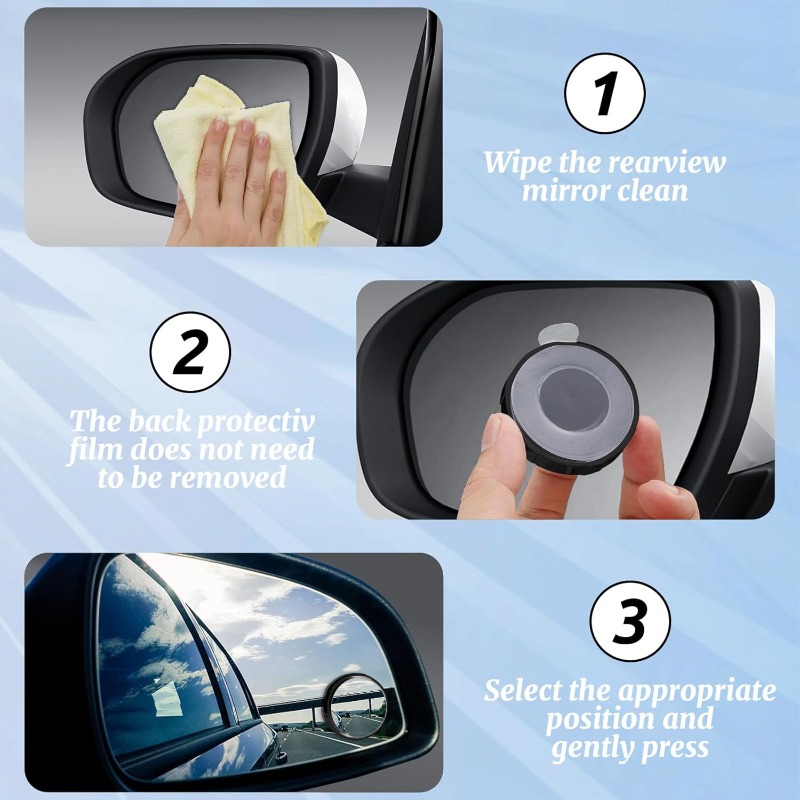 1

Wipe the rearview mirror clean

2

The back protectiv film does not need to be removed

3

Select the appropriate position and gently press