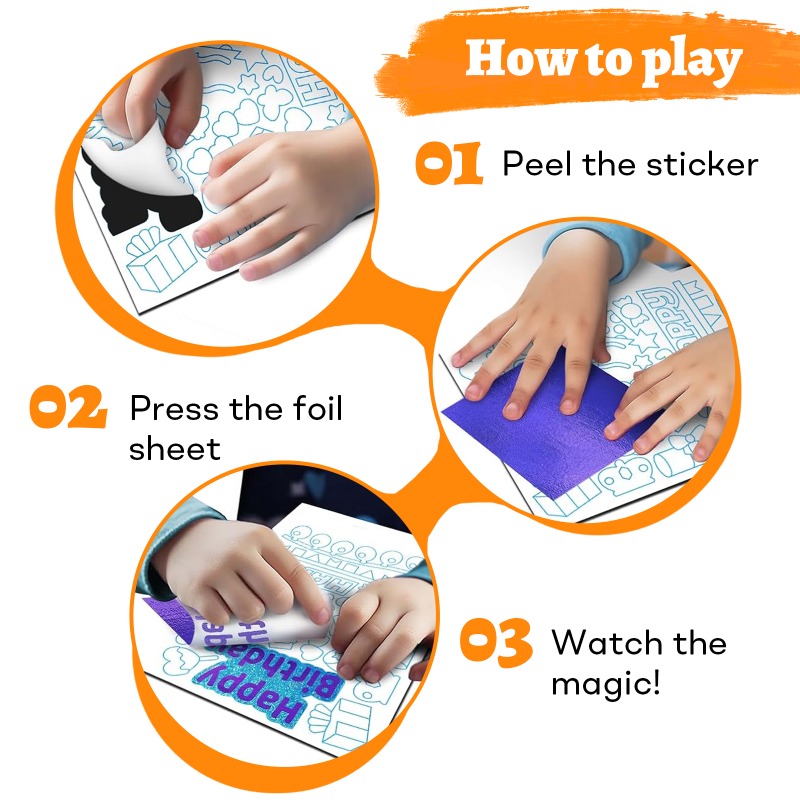 How to play

01 Peel the sticker

02 Press the foil sheet

03 Watch the magic!

Happy Birthday