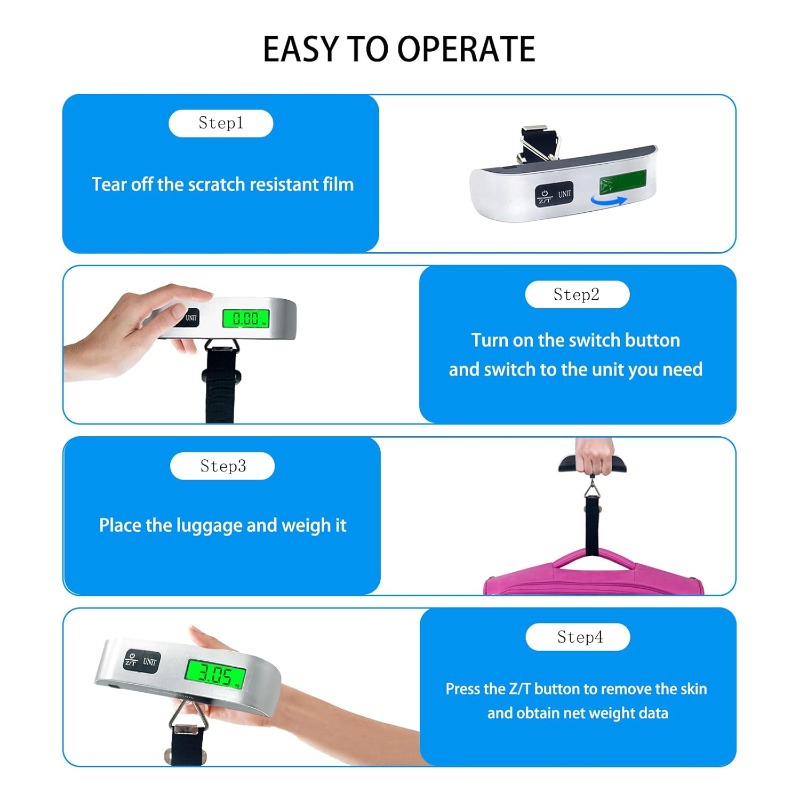 EASY TO OPERATE

Step1

Tear off the scratch resistant film

Z/T UNIT

UNIT 0.00

Step2

Turn on the switch button and switch to the unit you need

Step3

Place the luggage and weigh it

Z/T UNIT 3.05

Step4

Press the Z/T button to remove the skin and obtain net weight data