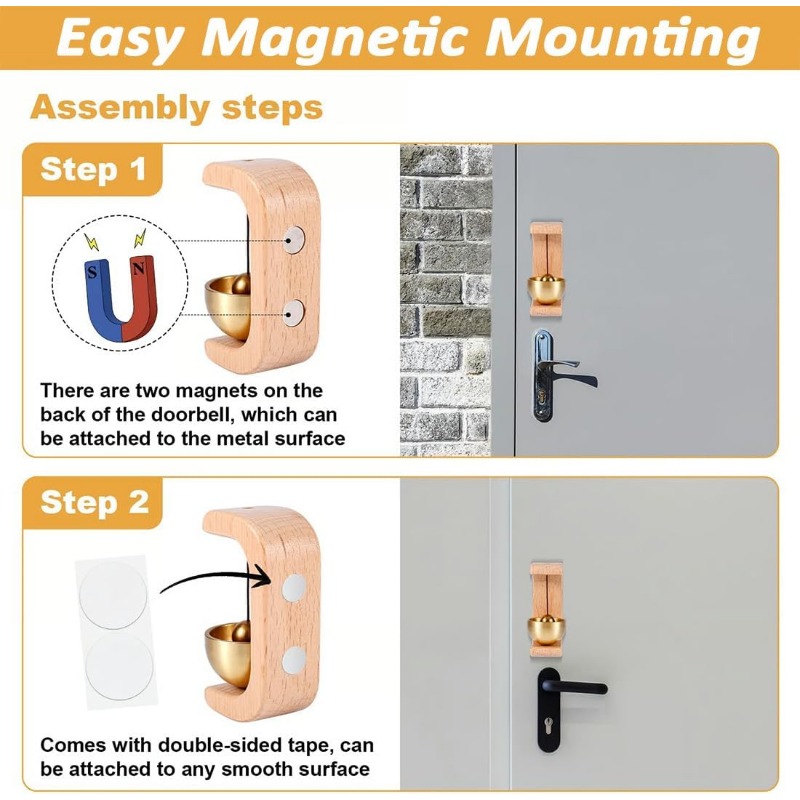 Easy Magnetic Mounting

Assembly steps

Step 1

S N

There are two magnets on the back of the doorbell, which can be attached to the metal surface

Step 2

Comes with double-sided tape, can be attached to any smooth surface