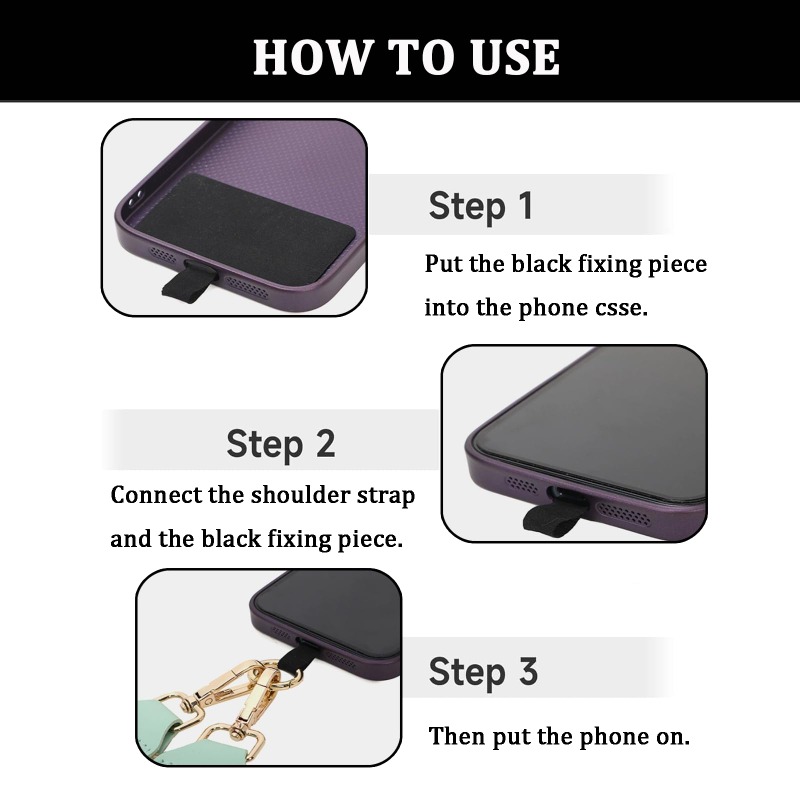 HOW TO USE

Step 1

Put the black fixing piece into the phone csse.

Step 2

Connect the shoulder strap and the black fixing piece.

Step 3

Then put the phone on.