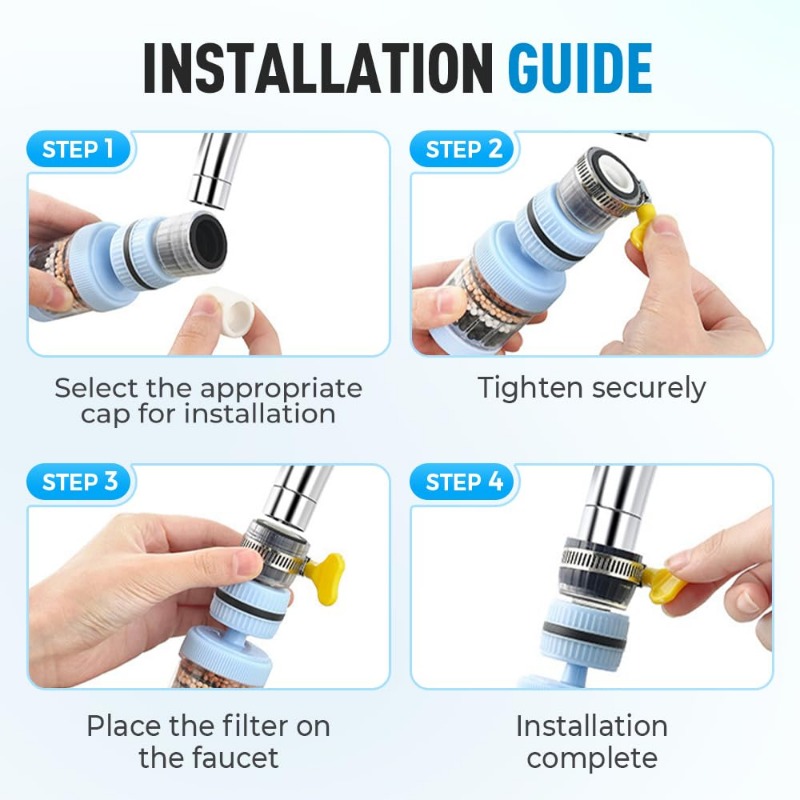 INSTALLATION GUIDE

STEP 1

Select the appropriate cap for installation

STEP 2

Tighten securely

STEP 3

Place the filter on the faucet

STEP 4

Installation complete