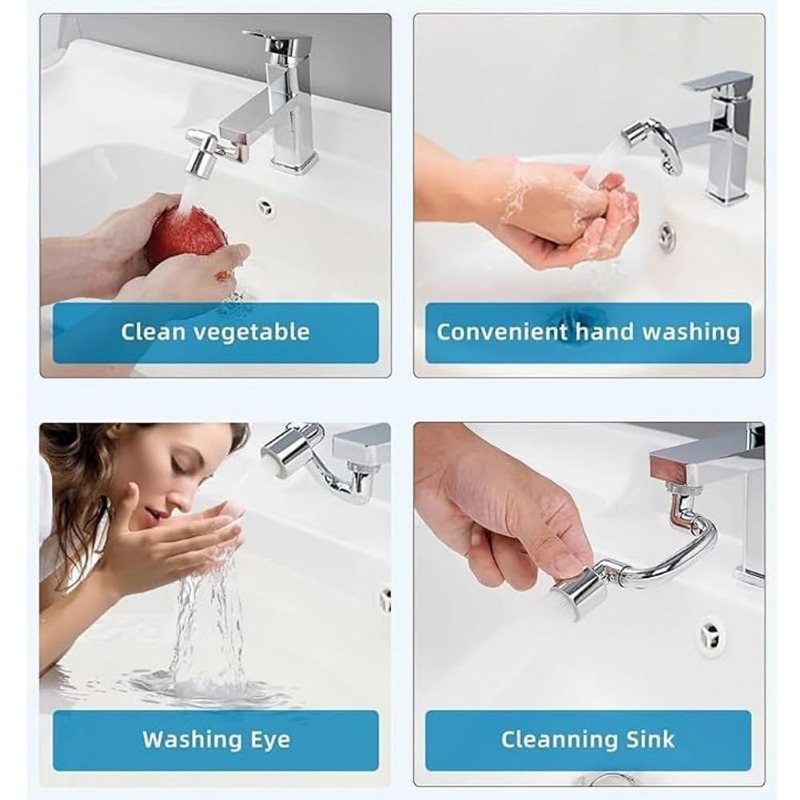 Clean vegetable

Convenient hand washing

Washing Eye

Cleanning Sink