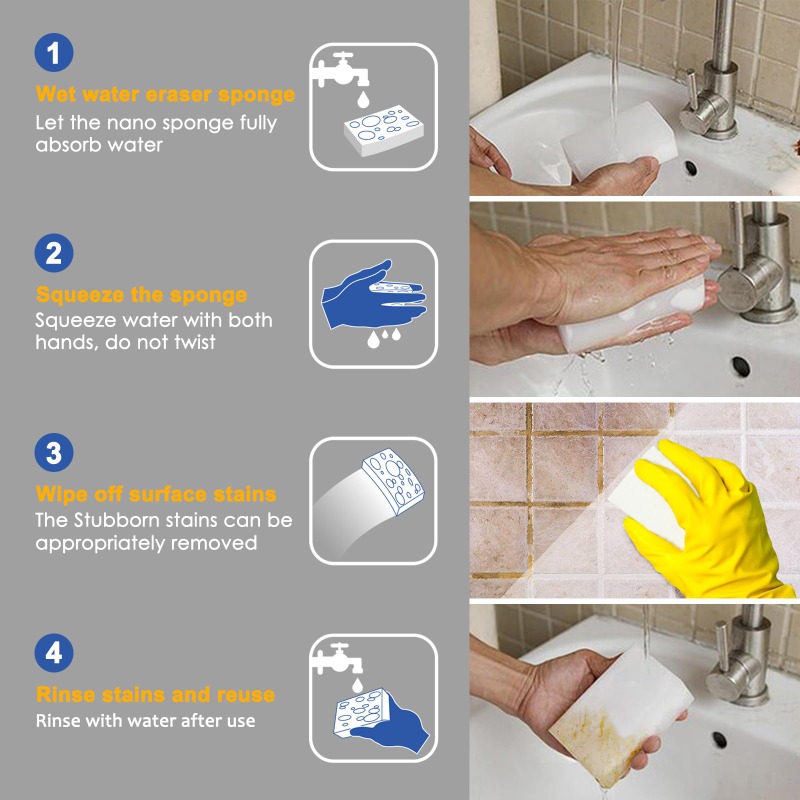 1

Wet water eraser sponge

Let the nano sponge fully absorb water

2

Squeeze the sponge

Squeeze water with both hands, do not twist

3

Wipe off surface stains

The Stubborn stains can be appropriately removed

4

Rinse stains and reuse

Rinse with water after use