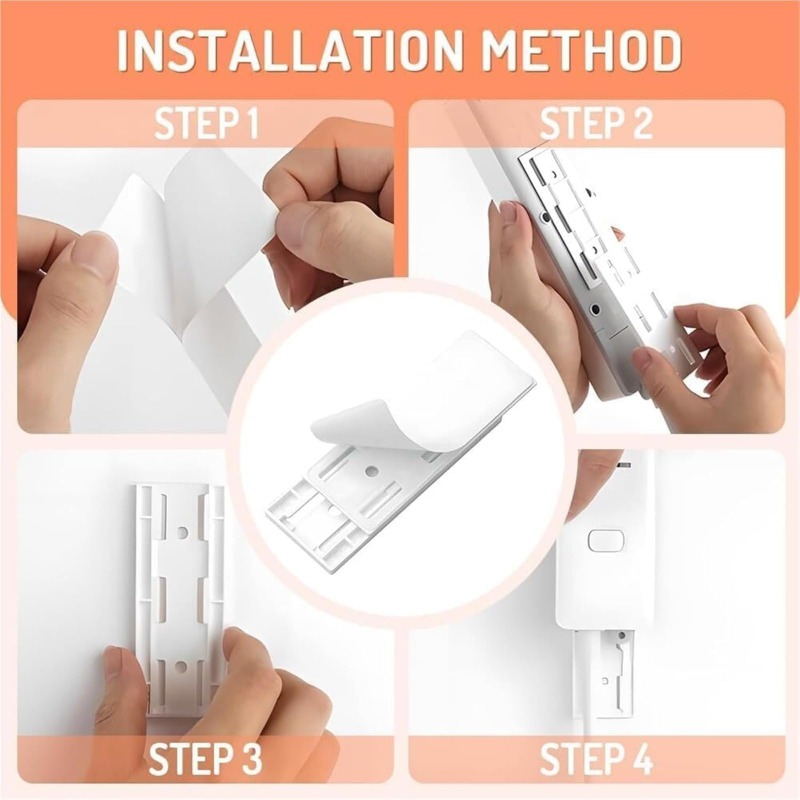 INSTALLATION METHOD

STEP 1

STEP 2

STEP 3

STEP 4