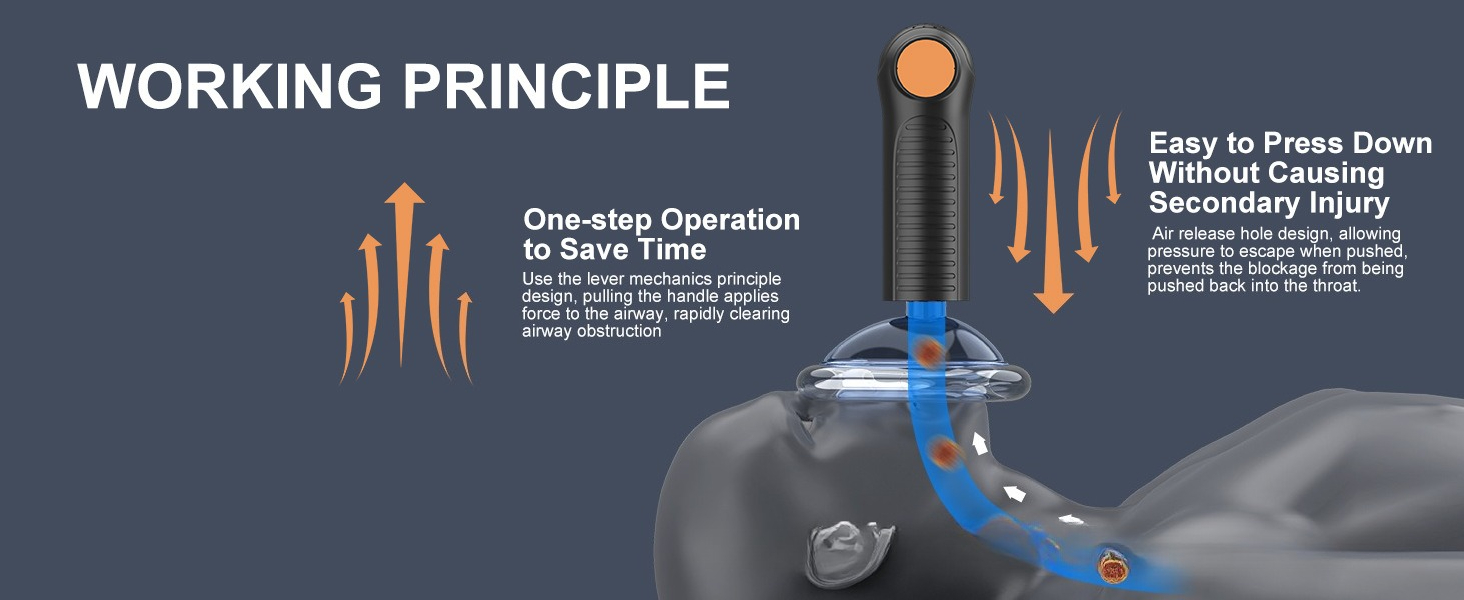 WORKING PRINCIPLE

One-step Operation to Save Time

Use the lever mechanics principle design, pulling the handle applies force to the airway, rapidly clearing airway obstruction

Easy to Press Down Without Causing Secondary Injury

Air release hole design, allowing pressure to escape when pushed, prevents the blockage from being pushed back into the throat.