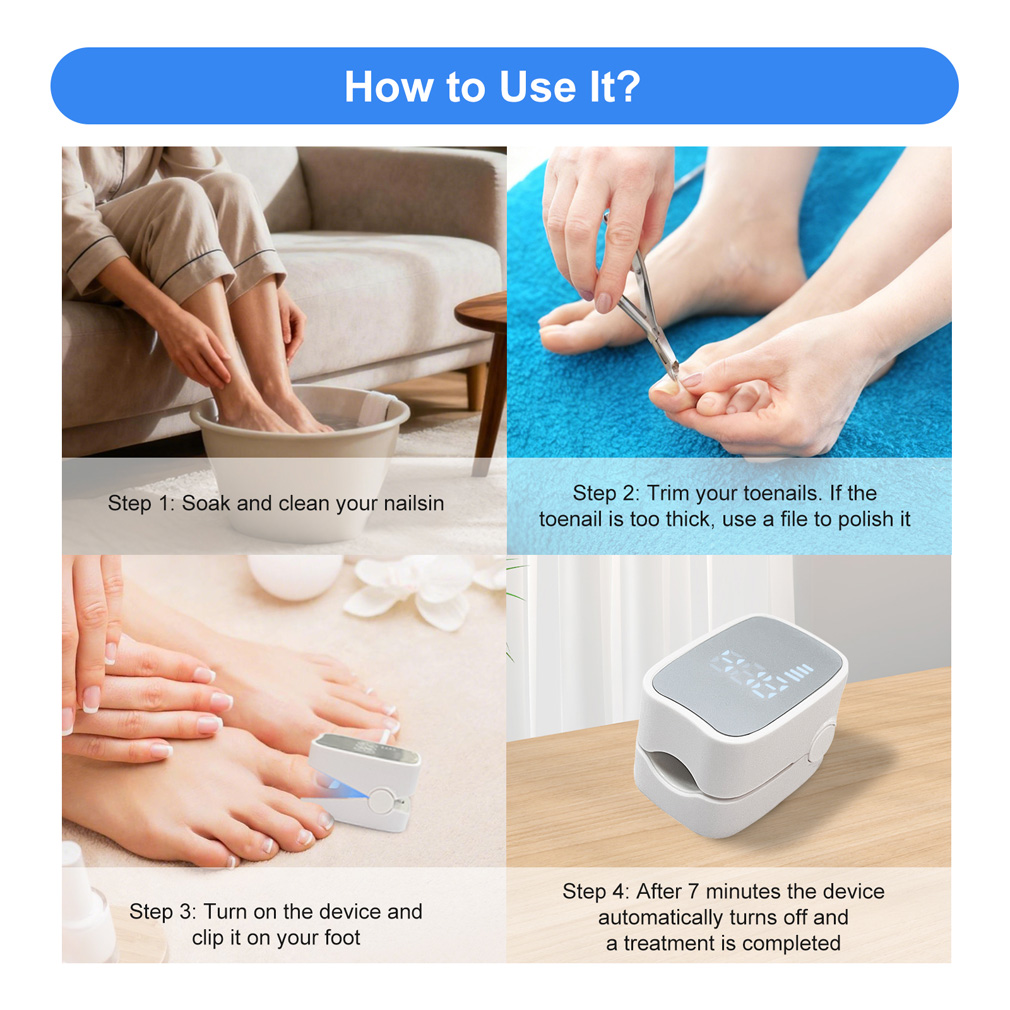 How to Use It?

Step 1: Soak and clean your nailsin

Step 2: Trim your toenails. If the toenail is too thick, use a file to polish it

Step 3: Turn on the device and clip it on your foot

Step 4: After 7 minutes the device automatically turns off and a treatment is completed