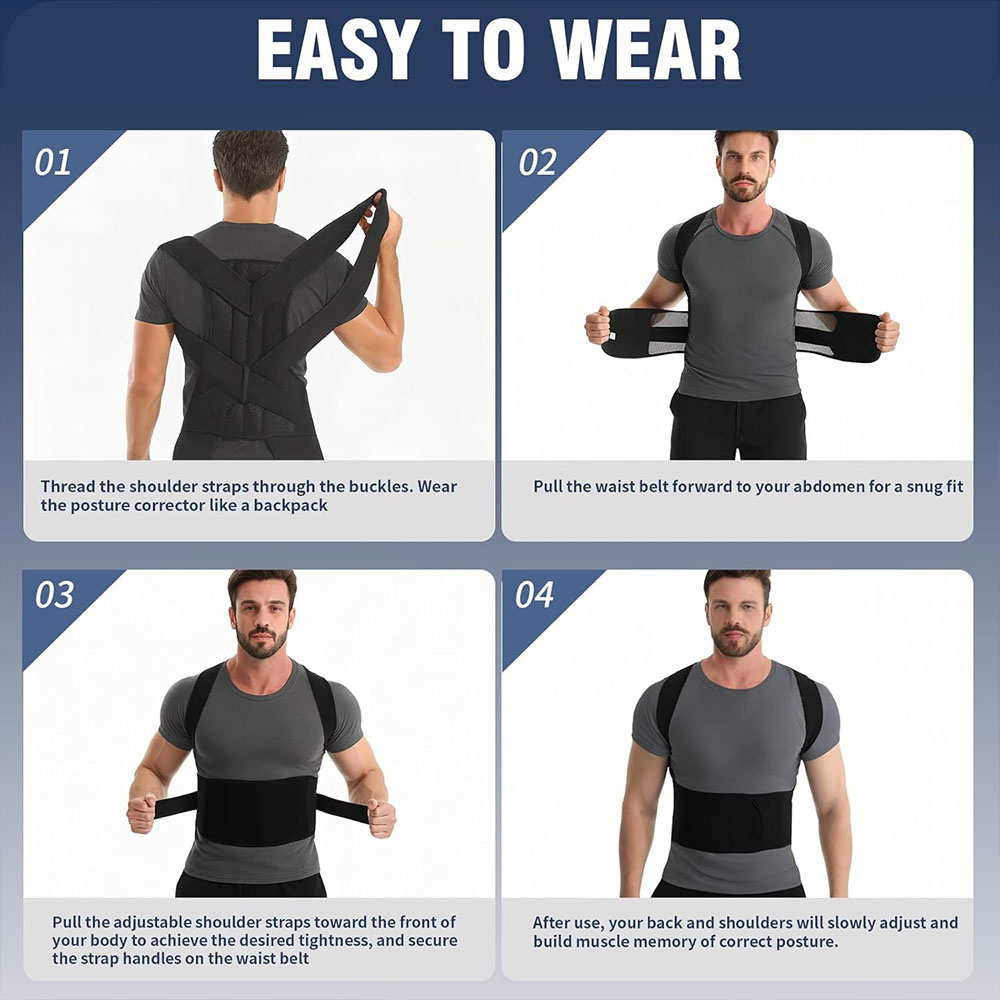 EASY TO WEAR

01

Thread the shoulder straps through the buckles. Wear the posture corrector like a backpack

02

Pull the waist belt forward to your abdomen for a snug fit

03

Pull the adjustable shoulder straps toward the front of your body to achieve the desired tightness, and secure the strap handles on the waist belt

04

After use, your back and shoulders will slowly adjust and build muscle memory of correct posture.