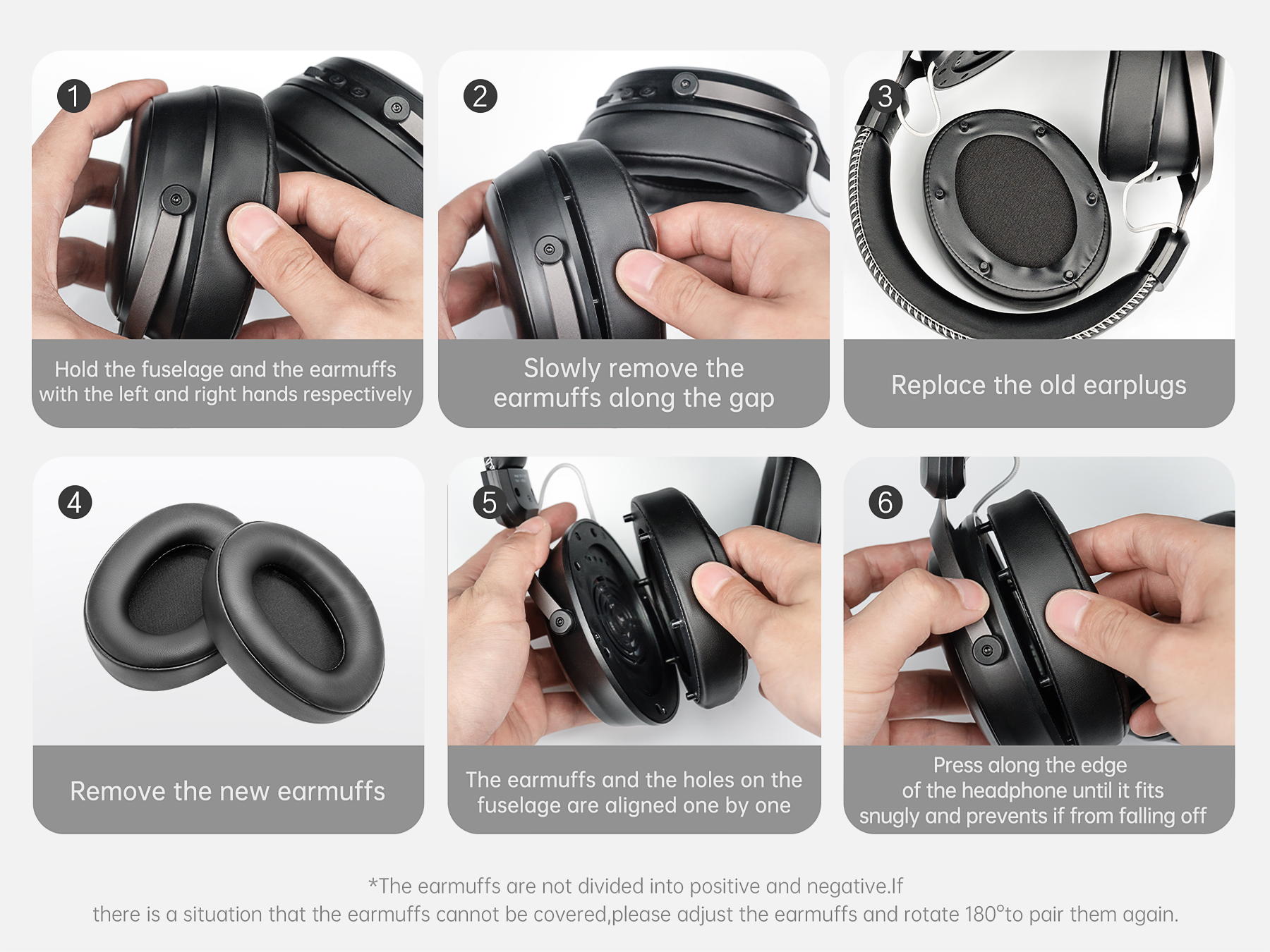 1
Hold the fuselage and the earmuffs with the left and right hands respectively

2
Slowly remove the earmuffs along the gap

3
Replace the old earplugs

4
Remove the new earmuffs

5
The earmuffs and the holes on the fuselage are aligned one by one

6
Press along the edge of the headphone until it fits snugly and prevents if from falling off

*The earmuffs are not divided into positive and negative.If there is a situation that the earmuffs cannot be covered,please adjust the earmuffs and rotate 180°to pair them again.