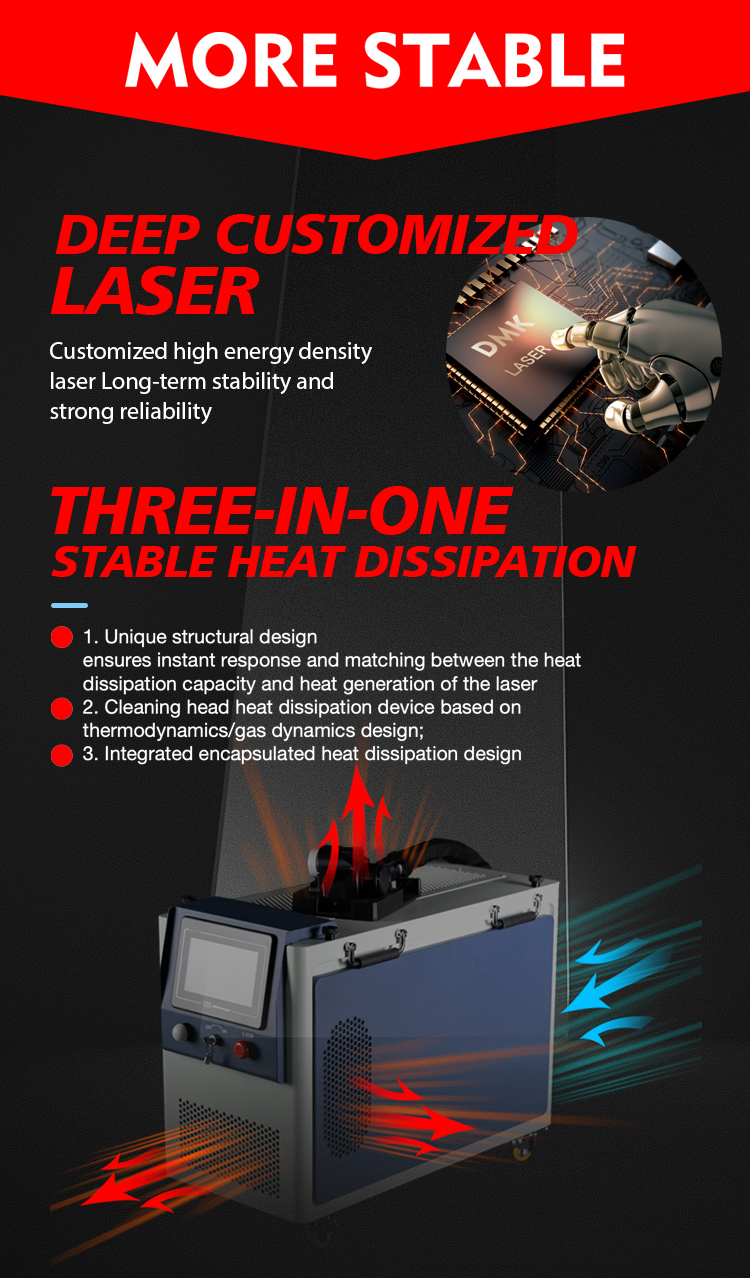 MORE STABLE

DEEP CUSTOMIZED LASER

Customized high energy density laser Long-term stability and strong reliability

DMK
LASER

THREE-IN-ONE
STABLE HEAT DISSIPATION

1. Unique structural design ensures instant response and matching between the heat dissipation capacity and heat generation of the laser
2. Cleaning head heat dissipation device based on thermodynamics/gas dynamics design;
3. Integrated encapsulated heat dissipation design