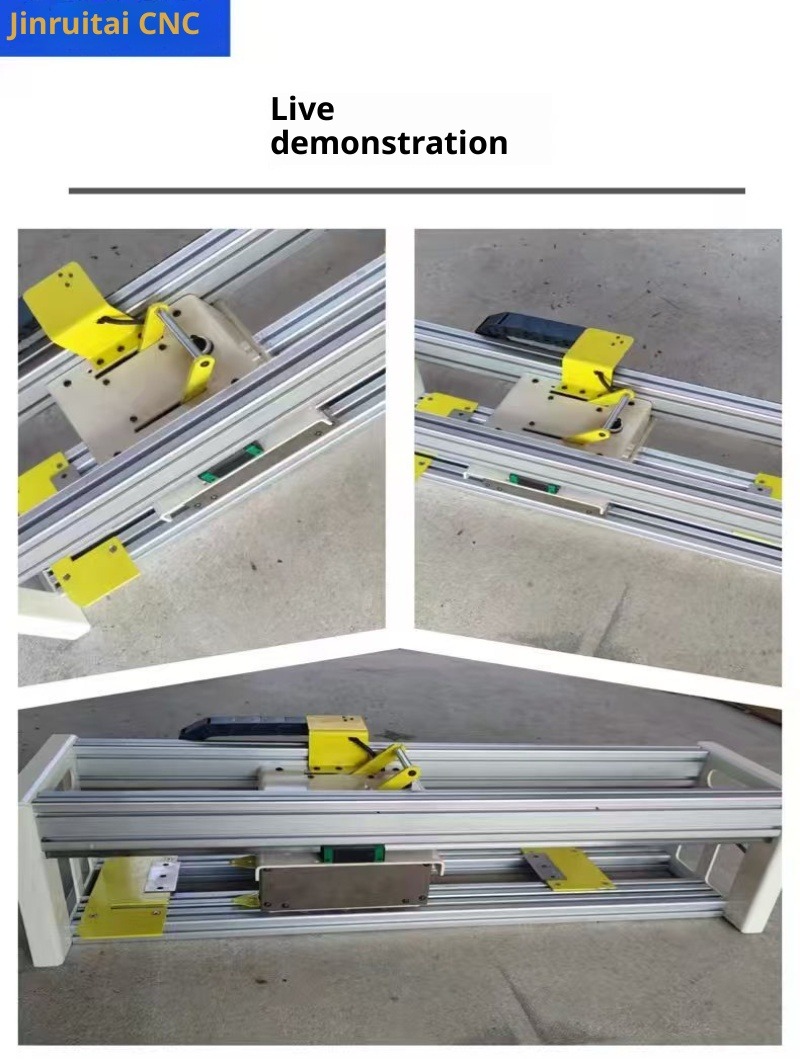 Jinruitai CNC

Live demonstration