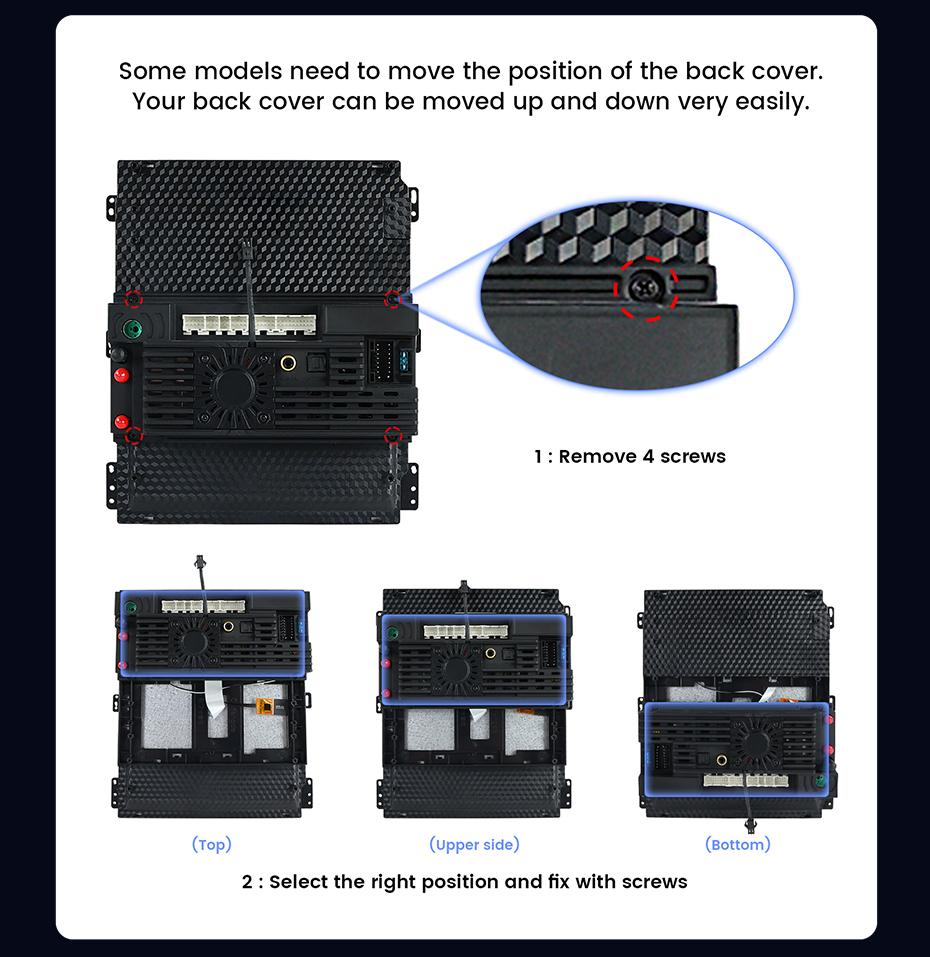 Some models need to move the position of the back cover. Your back cover can be moved up and down very easily.

1 : Remove 4 screws

(Top)

(Upper side)

(Bottom)

2 : Select the right position and fix with screws