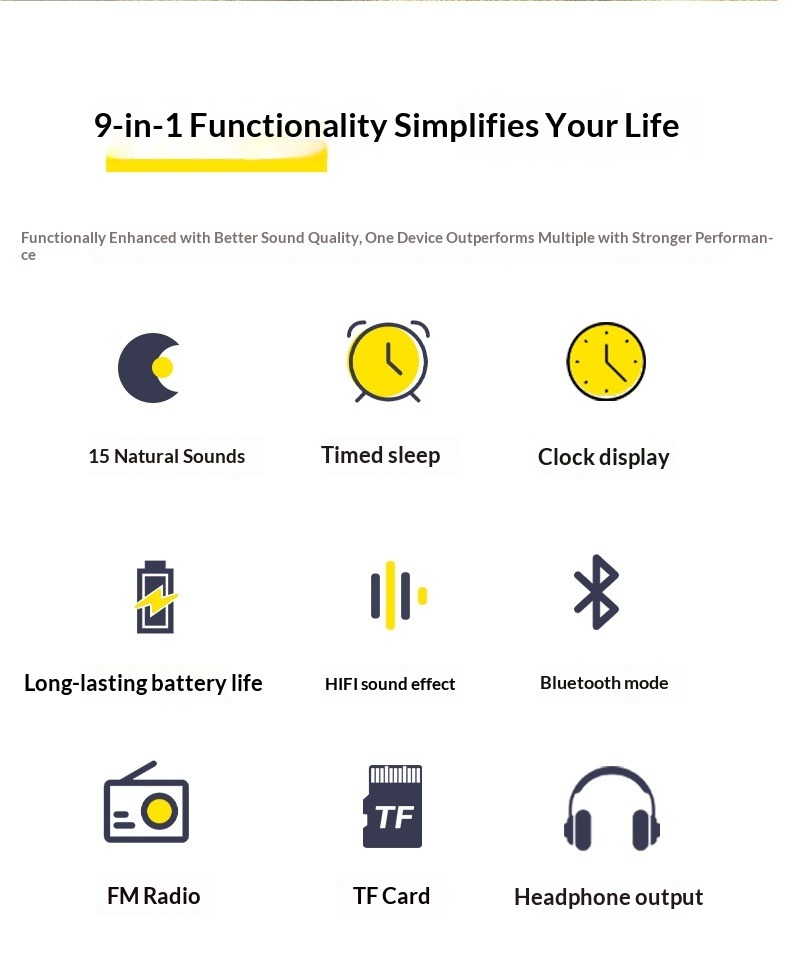 9-in-1 Functionality Simplifies Your Life

Functionally Enhanced with Better Sound Quality, One Device Outperforms Multiple with Stronger Performance

15 Natural Sounds

Timed sleep

Clock display

Long-lasting battery life

HIFI sound effect

Bluetooth mode

TF

FM Radio

TF Card

Headphone output