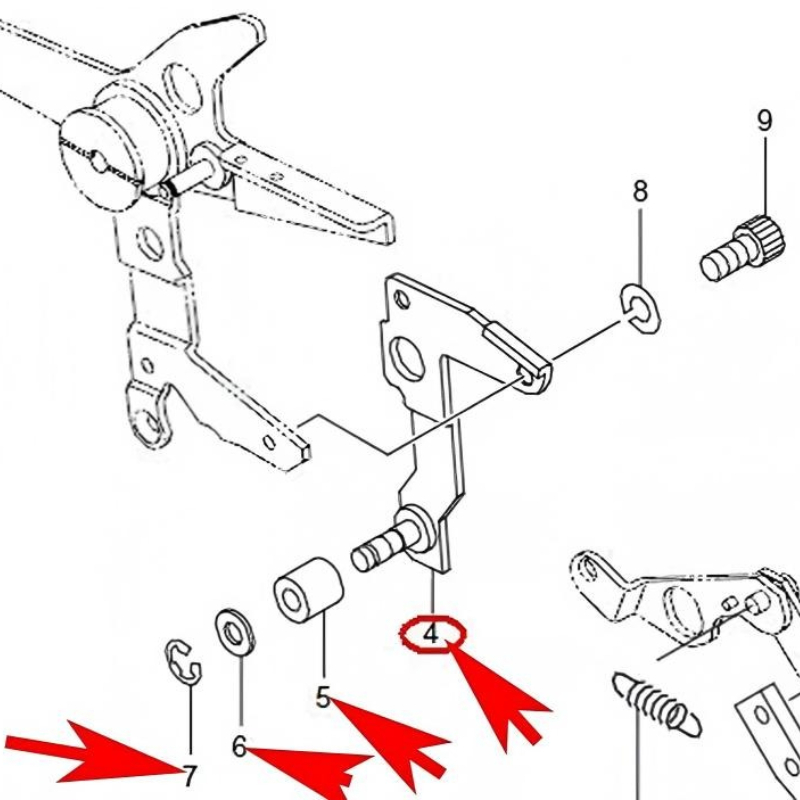 9
8
4
5
6
7